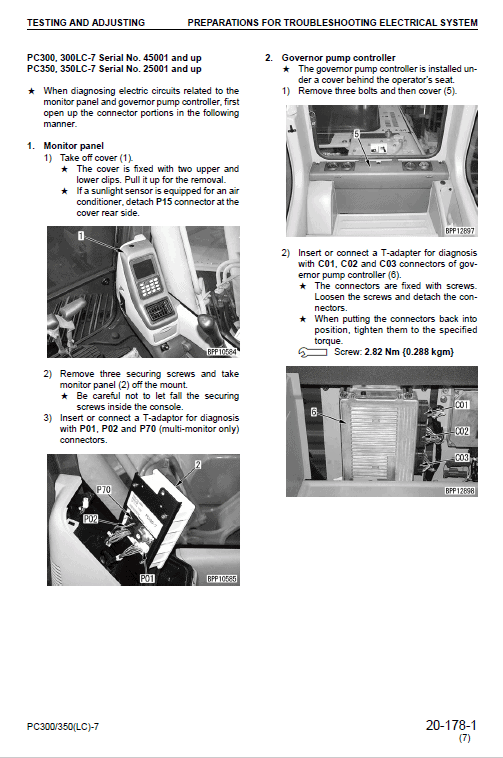 TESTING AND ADJUSTING PREPARATIONS FOR TROUBLESHOOTING ELECTRICAL SYSTEM

PC300, 300LC-7 Serial No. 45001 and up
PC350, 350LC-7 Serial No. 25001 and up

★ When diagnosing electric circuits related to the monitor panel and governor pump controller, first open up the connector portions in the following manner.

1. Monitor panel
1) Take off cover (1).
★ The cover is fixed with two upper and lower clips. Pull it up for the removal.
★ If a sunlight sensor is equipped for an air conditioner, detach P15 connector at the cover rear side.

1

BPP10584

2) Remove three securing screws and take monitor panel (2) off the mount.
★ Be careful not to let fall the securing screws inside the console.
3) Insert or connect a T-adaptor for diagnosis with P01, P02 and P70 (multi-monitor only) connectors.

2
P70
P02
P01
BPP10585

2. Governor pump controller
★ The governor pump controller is installed under a cover behind the operator's seat.
1) Remove three bolts and then cover (5).

5
BPP12897

2) Insert or connect a T-adapter for diagnosis with C01, C02 and C03 connectors of governor pump controller (6).
★ The connectors are fixed with screws. Loosen the screws and detach the connectors.
★ When putting the connectors back into position, tighten them to the specified torque.
Screw: 2.82 Nm {0.288 kgm}

6
C01
C02
C03
BPP12898

PC300/350(LC)-7

20-178-1
(7)