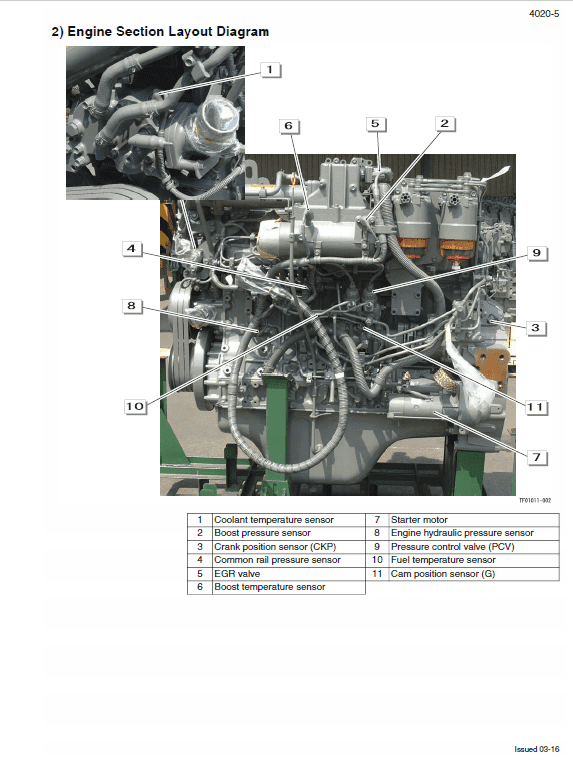 4020-5

2) Engine Section Layout Diagram

1

6

5

2

4

9

8

3

10

11

7

TF01011-002

| 1 | Coolant temperature sensor | 7 | Starter motor |
|---|---|---|---|
| 2 | Boost pressure sensor | 8 | Engine hydraulic pressure sensor |
| 3 | Crank position sensor (CKP) | 9 | Pressure control valve (PCV) |
| 4 | Common rail pressure sensor | 10 | Fuel temperature sensor |
| 5 | EGR valve | 11 | Cam position sensor (G) |
| 6 | Boost temperature sensor | | |

Issued 03-16