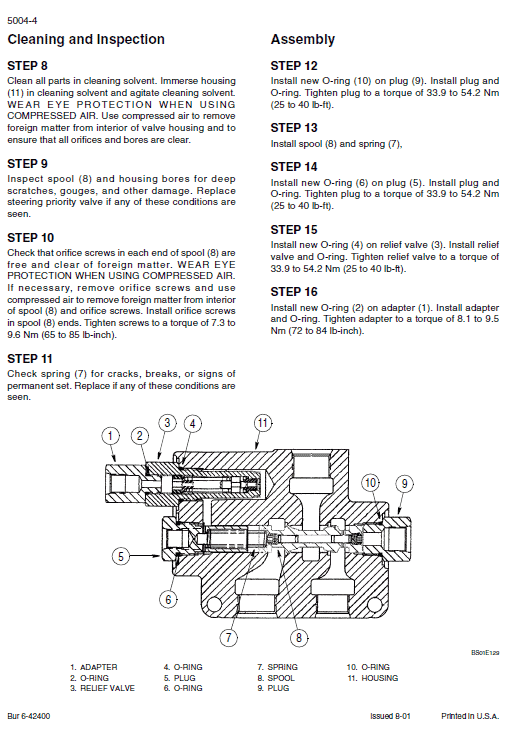 5004-4

Cleaning and Inspection

STEP 8
Clean all parts in cleaning solvent. Immerse housing (11) in cleaning solvent and agitate cleaning solvent. WEAR EYE PROTECTION WHEN USING COMPRESSED AIR. Use compressed air to remove foreign matter from interior of valve housing and to ensure that all orifices and bores are clear.

STEP 9
Inspect spool (8) and housing bores for deep scratches, gouges, and other damage. Replace steering priority valve if any of these conditions are seen.

STEP 10
Check that orifice screws in each end of spool (8) are free and clear of foreign matter. WEAR EYE PROTECTION WHEN USING COMPRESSED AIR. If necessary, remove orifice screws and use compressed air to remove foreign matter from interior of spool (8) and orifice screws. Install orifice screws in spool (8) ends. Tighten screws to a torque of 7.3 to 9.6 Nm (65 to 85 lb-inch).

STEP 11
Check spring (7) for cracks, breaks, or signs of permanent set. Replace if any of these conditions are seen.

Assembly

STEP 12
Install new O-ring (10) on plug (9). Install plug and O-ring. Tighten plug to a torque of 33.9 to 54.2 Nm (25 to 40 lb-ft).

STEP 13
Install spool (8) and spring (7),

STEP 14
Install new O-ring (6) on plug (5). Install plug and O-ring. Tighten plug to a torque of 33.9 to 54.2 Nm (25 to 40 lb-ft).

STEP 15
Install new O-ring (4) on relief valve (3). Install relief valve and O-ring. Tighten relief valve to a torque of 33.9 to 54.2 Nm (25 to 40 lb-ft).

STEP 16
Install new O-ring (2) on adapter (1). Install adapter and O-ring. Tighten adapter to a torque of 8.1 to 9.5 Nm (72 to 84 lb-inch).

1 2 3 4 11 10 9 5 6 7 8

BS01E129

1. ADAPTER
2. O-RING
3. RELIEF VALVE
4. O-RING
5. PLUG
6. O-RING
7. SPRING
8. SPOOL
9. PLUG
10. O-RING
11. HOUSING

Bur 6-42400 Issued 8-01 Printed in U.S.A.