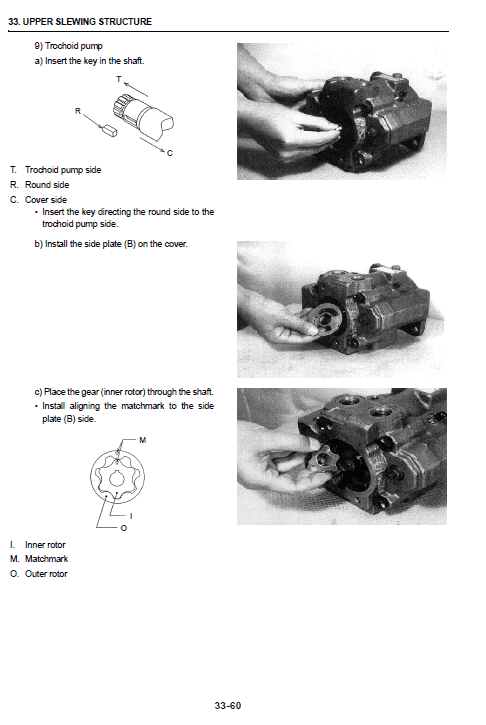 33. UPPER SLEWING STRUCTURE

9) Trochoid pump

a) Insert the key in the shaft.

T

R

C

T. Trochoid pump side
R. Round side
C. Cover side

• Insert the key directing the round side to the trochoid pump side.

b) Install the side plate (B) on the cover.

c) Place the gear (inner rotor) through the shaft.

• Install aligning the matchmark to the side plate (B) side.

M

I

O

I. Inner rotor
M. Matchmark
O. Outer rotor

33-60