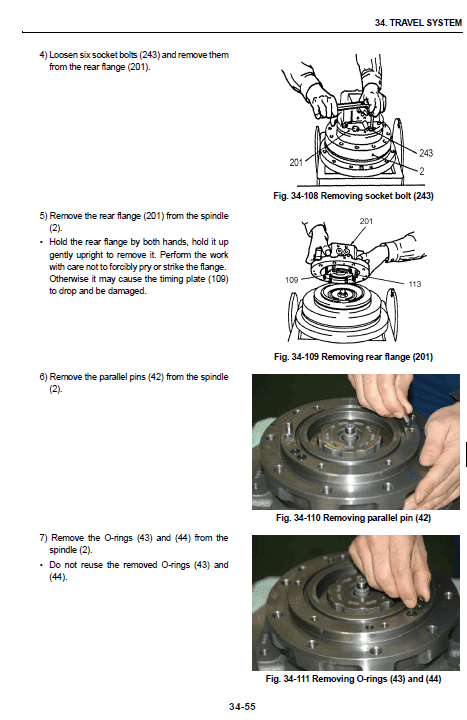 34. TRAVEL SYSTEM

4) Loosen six socket bolts (243) and remove them from the rear flange (201).

201

243

2

Fig. 34-108 Removing socket bolt (243)

5) Remove the rear flange (201) from the spindle (2).

• Hold the rear flange by both hands, hold it up gently upright to remove it. Perform the work with care not to forcibly pry or strike the flange. Otherwise it may cause the timing plate (109) to drop and be damaged.

201

109

113

Fig. 34-109 Removing rear flange (201)

6) Remove the parallel pins (42) from the spindle (2).

Fig. 34-110 Removing parallel pin (42)

7) Remove the O-rings (43) and (44) from the spindle (2).

• Do not reuse the removed O-rings (43) and (44).

Fig. 34-111 Removing O-rings (43) and (44)

34-55