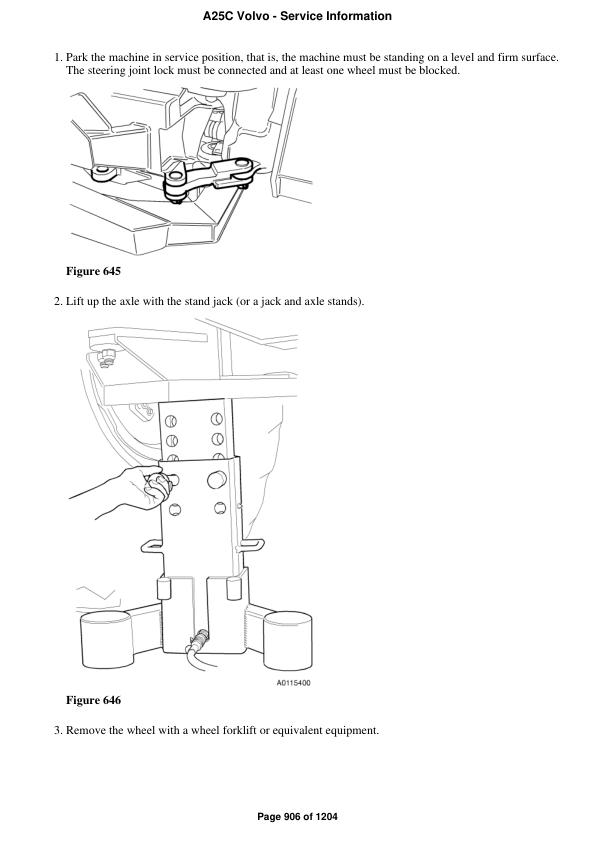 A25C Volvo - Service Information

1. Park the machine in service position, that is, the machine must be standing on a level and firm surface. The steering joint lock must be connected and at least one wheel must be blocked.

Figure 645

2. Lift up the axle with the stand jack (or a jack and axle stands).

A0115400

Figure 646

3. Remove the wheel with a wheel forklift or equivalent equipment.

Page 906 of 1204