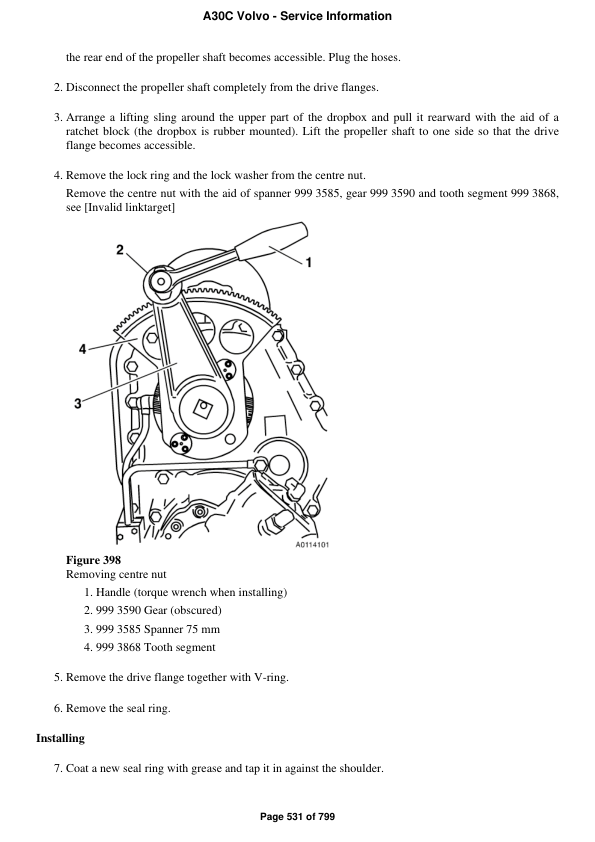 A30C Volvo - Service Information

the rear end of the propeller shaft becomes accessible. Plug the hoses.

2. Disconnect the propeller shaft completely from the drive flanges.

3. Arrange a lifting sling around the upper part of the dropbox and pull it rearward with the aid of a ratchet block (the dropbox is rubber mounted). Lift the propeller shaft to one side so that the drive flange becomes accessible.

4. Remove the lock ring and the lock washer from the centre nut.

Remove the centre nut with the aid of spanner 999 3585, gear 999 3590 and tooth segment 999 3868, see [Invalid linktarget]

2

1

4

3

A0114101

Figure 398
Removing centre nut

1. Handle (torque wrench when installing)
2. 999 3590 Gear (obscured)
3. 999 3585 Spanner 75 mm
4. 999 3868 Tooth segment

5. Remove the drive flange together with V-ring.

6. Remove the seal ring.

Installing

7. Coat a new seal ring with grease and tap it in against the shoulder.

Page 531 of 799