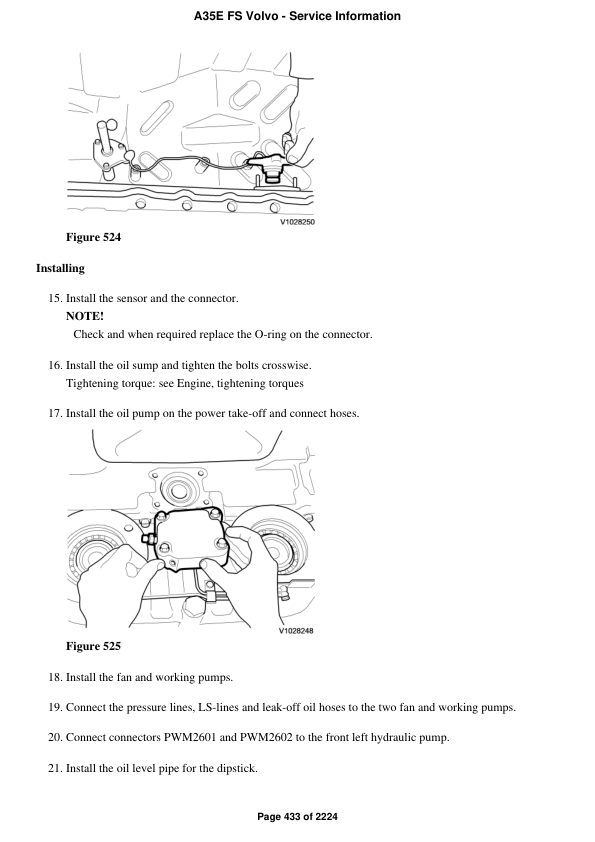 A35E FS Volvo - Service Information

V1028250

Figure 524

Installing

15. Install the sensor and the connector.

NOTE!

Check and when required replace the O-ring on the connector.

16. Install the oil sump and tighten the bolts crosswise.

Tightening torque: see Engine, tightening torques

17. Install the oil pump on the power take-off and connect hoses.

V1028248

Figure 525

18. Install the fan and working pumps.

19. Connect the pressure lines, LS-lines and leak-off oil hoses to the two fan and working pumps.

20. Connect connectors PWM2601 and PWM2602 to the front left hydraulic pump.

21. Install the oil level pipe for the dipstick.

Page 433 of 2224