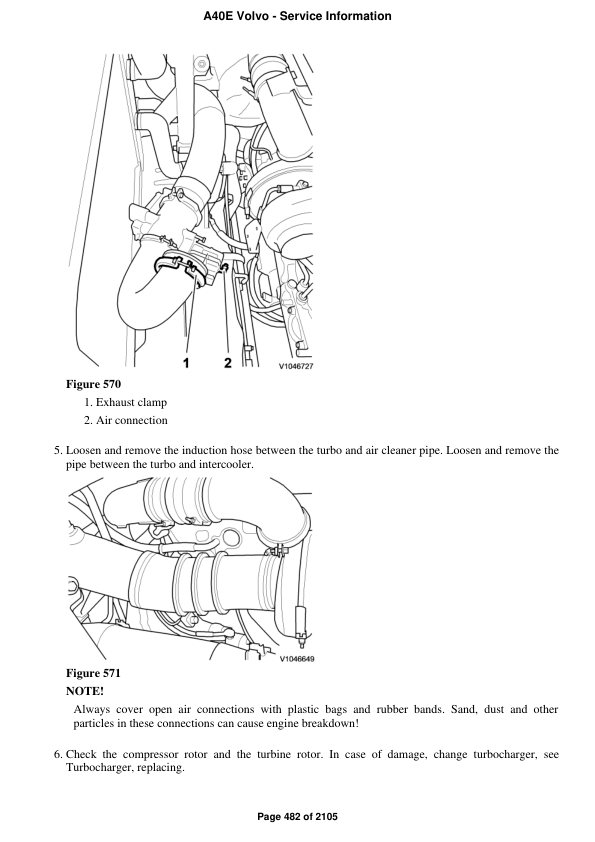 A40E Volvo - Service Information

1 2 V1046727

Figure 570

1. Exhaust clamp
2. Air connection

5. Loosen and remove the induction hose between the turbo and air cleaner pipe. Loosen and remove the pipe between the turbo and intercooler.

V1046649

Figure 571

NOTE!

Always cover open air connections with plastic bags and rubber bands. Sand, dust and other particles in these connections can cause engine breakdown!

6. Check the compressor rotor and the turbine rotor. In case of damage, change turbocharger, see Turbocharger, replacing.

Page 482 of 2105