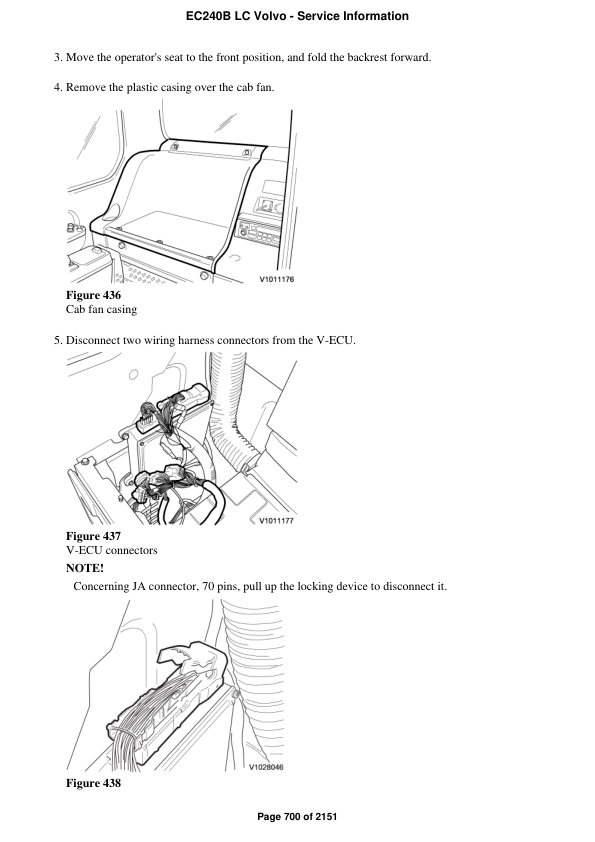 EC240B LC Volvo - Service Information

3. Move the operator's seat to the front position, and fold the backrest forward.

4. Remove the plastic casing over the cab fan.

V1011176

Figure 436
Cab fan casing

5. Disconnect two wiring harness connectors from the V-ECU.

V1011177

Figure 437
V-ECU connectors

NOTE!
Concerning JA connector, 70 pins, pull up the locking device to disconnect it.

V1028046

Figure 438

Page 700 of 2151