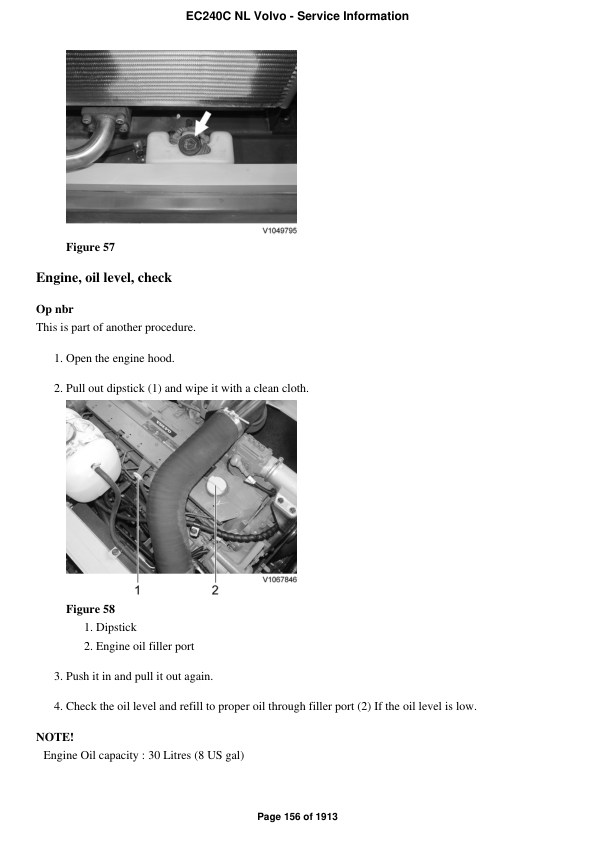 EC240C NL Volvo - Service Information

V1049795

Figure 57

Engine, oil level, check

Op nbr
This is part of another procedure.

1. Open the engine hood.

2. Pull out dipstick (1) and wipe it with a clean cloth.

VOLVO

1 2

V1067846

Figure 58
1. Dipstick
2. Engine oil filler port

3. Push it in and pull it out again.

4. Check the oil level and refill to proper oil through filler port (2) If the oil level is low.

NOTE!
Engine Oil capacity : 30 Litres (8 US gal)

Page 156 of 1913