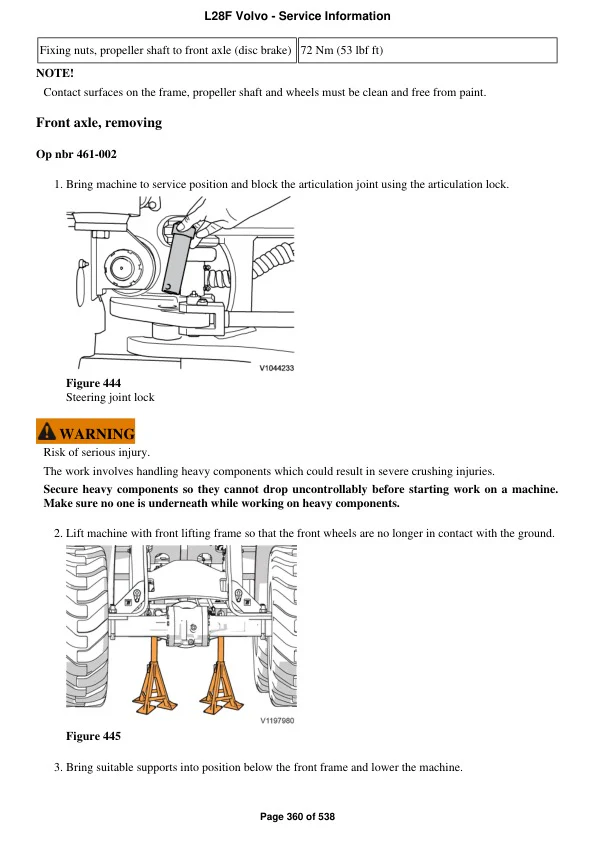 L28F Volvo - Service Information

| Fixing nuts, propeller shaft to front axle (disc brake) | 72 Nm (53 lbf ft) |
|---|---|

NOTE!

Contact surfaces on the frame, propeller shaft and wheels must be clean and free from paint.

Front axle, removing

Op nbr 461-002

1. Bring machine to service position and block the articulation joint using the articulation lock.

V1044233

Figure 444
Steering joint lock

WARNING

Risk of serious injury.

The work involves handling heavy components which could result in severe crushing injuries.

Secure heavy components so they cannot drop uncontrollably before starting work on a machine. Make sure no one is underneath while working on heavy components.

2. Lift machine with front lifting frame so that the front wheels are no longer in contact with the ground.

V1197980

Figure 445

3. Bring suitable supports into position below the front frame and lower the machine.

Page 360 of 538