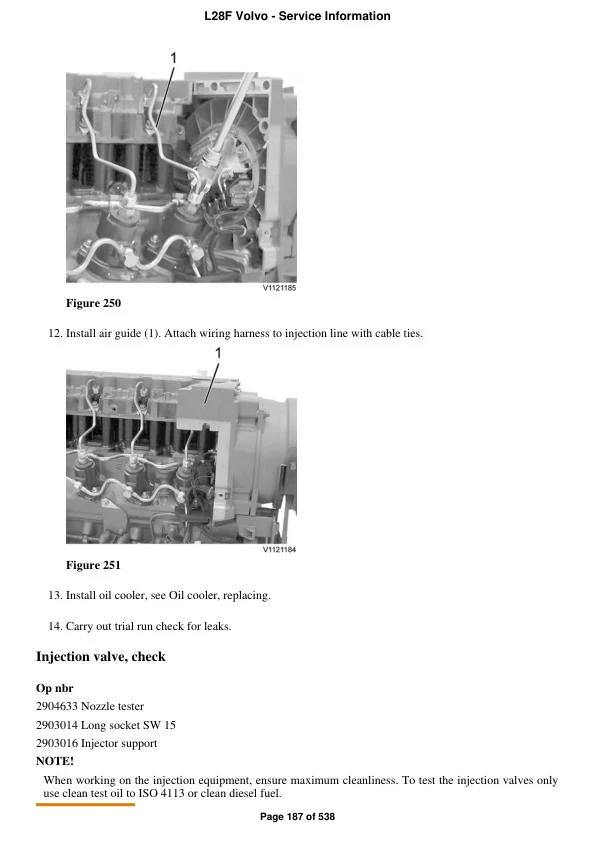 L28F Volvo - Service Information

1

V1121185

Figure 250

12. Install air guide (1). Attach wiring harness to injection line with cable ties.

1

V1121184

Figure 251

13. Install oil cooler, see Oil cooler, replacing.

14. Carry out trial run check for leaks.

Injection valve, check

Op nbr

2904633 Nozzle tester

2903014 Long socket SW 15

2903016 Injector support

NOTE!

When working on the injection equipment, ensure maximum cleanliness. To test the injection valves only use clean test oil to ISO 4113 or clean diesel fuel.

Page 187 of 538