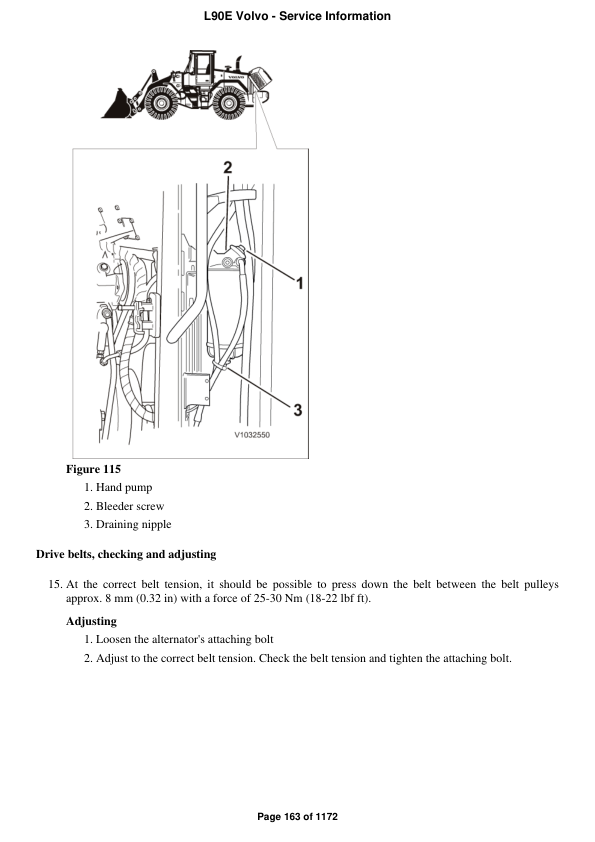 L90E Volvo - Service Information

VOLVO

2

1

3

V1032550

Figure 115

1. Hand pump
2. Bleeder screw
3. Draining nipple

Drive belts, checking and adjusting

15. At the correct belt tension, it should be possible to press down the belt between the belt pulleys approx. 8 mm (0.32 in) with a force of 25-30 Nm (18-22 lbf ft).

Adjusting

1. Loosen the alternator's attaching bolt
2. Adjust to the correct belt tension. Check the belt tension and tighten the attaching bolt.

Page 163 of 1172