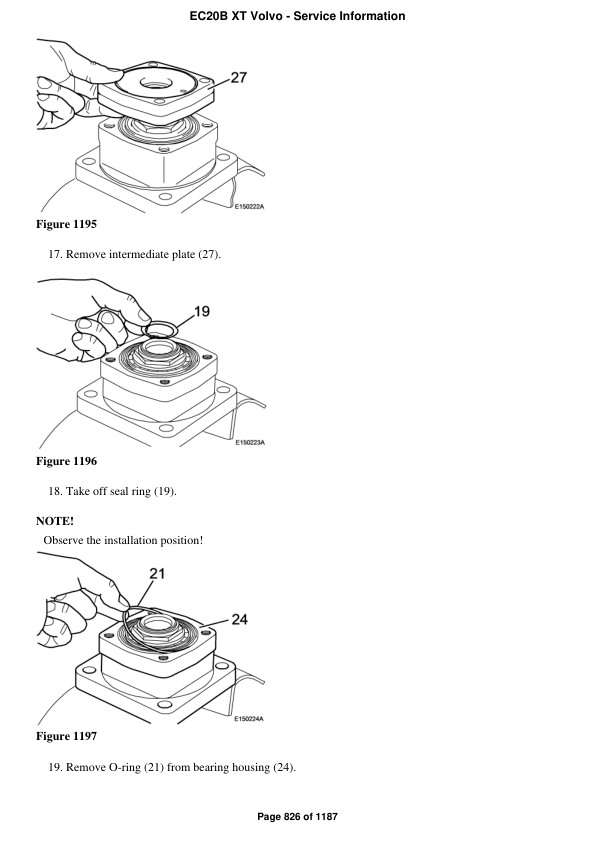 EC20B XT Volvo - Service Information

27

E150222A

Figure 1195

17. Remove intermediate plate (27).

19

E150223A

Figure 1196

18. Take off seal ring (19).

NOTE!

Observe the installation position!

21

24

E150224A

Figure 1197

19. Remove O-ring (21) from bearing housing (24).

Page 826 of 1187