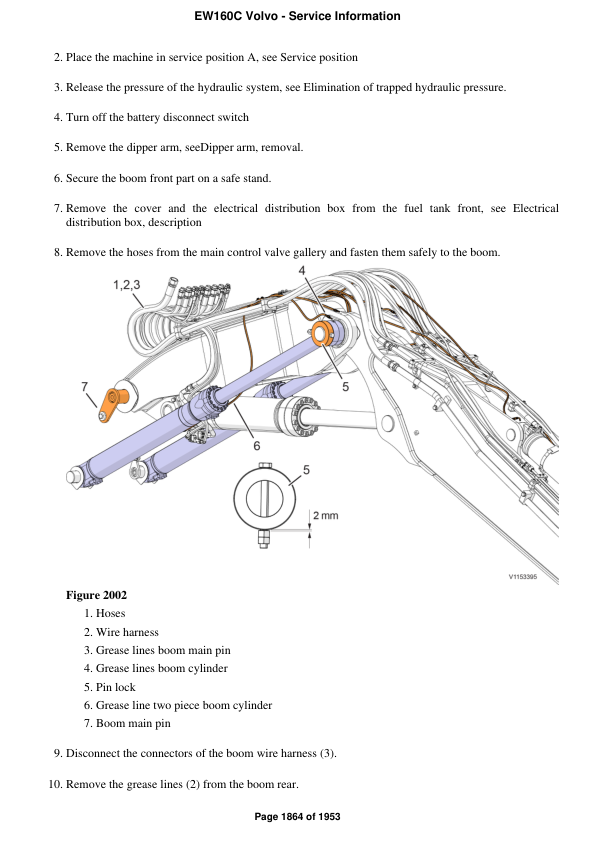 EW160C Volvo - Service Information

2. Place the machine in service position A, see Service position

3. Release the pressure of the hydraulic system, see Elimination of trapped hydraulic pressure.

4. Turn off the battery disconnect switch

5. Remove the dipper arm, seeDipper arm, removal.

6. Secure the boom front part on a safe stand.

7. Remove the cover and the electrical distribution box from the fuel tank front, see Electrical distribution box, description

8. Remove the hoses from the main control valve gallery and fasten them safely to the boom.

1,2,3
4
7
5
6
5
2 mm
V1153395

Figure 2002
1. Hoses
2. Wire harness
3. Grease lines boom main pin
4. Grease lines boom cylinder
5. Pin lock
6. Grease line two piece boom cylinder
7. Boom main pin

9. Disconnect the connectors of the boom wire harness (3).

10. Remove the grease lines (2) from the boom rear.

Page 1864 of 1953