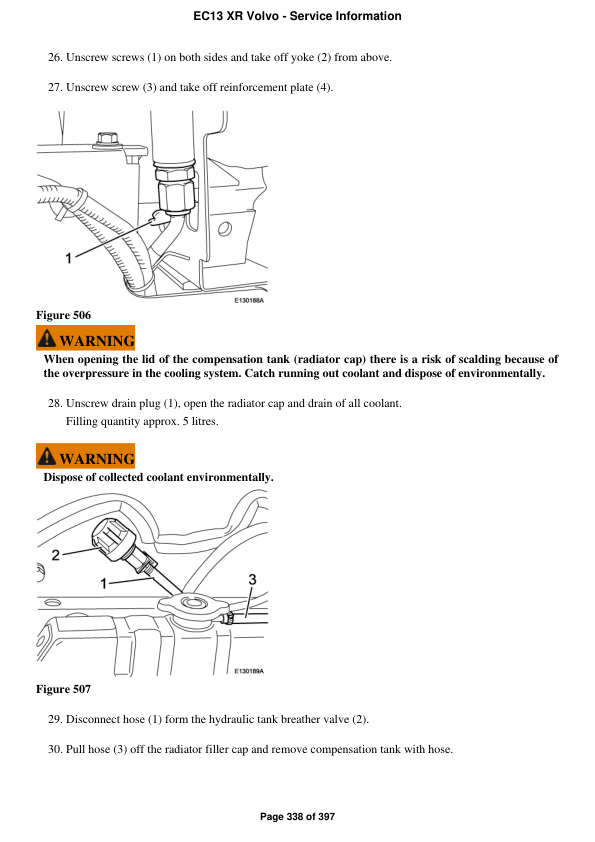 EC13 XR Volvo - Service Information

26. Unscrew screws (1) on both sides and take off yoke (2) from above.

27. Unscrew screw (3) and take off reinforcement plate (4).

1

E130188A

Figure 506

WARNING

When opening the lid of the compensation tank (radiator cap) there is a risk of scalding because of the overpressure in the cooling system. Catch running out coolant and dispose of environmentally.

28. Unscrew drain plug (1), open the radiator cap and drain of all coolant.
Filling quantity approx. 5 litres.

WARNING

Dispose of collected coolant environmentally.

2

1

3

E130189A

Figure 507

29. Disconnect hose (1) form the hydraulic tank breather valve (2).

30. Pull hose (3) off the radiator filler cap and remove compensation tank with hose.

Page 338 of 397