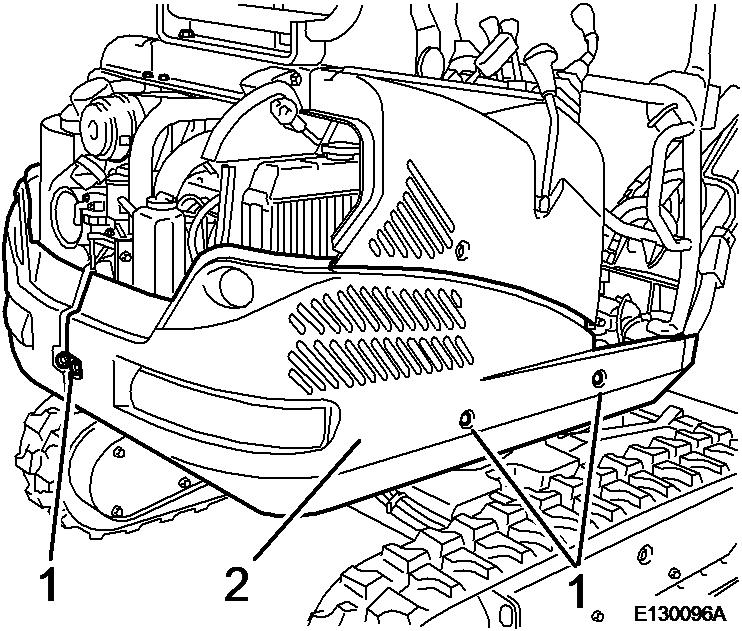 1
2
1
E130096A