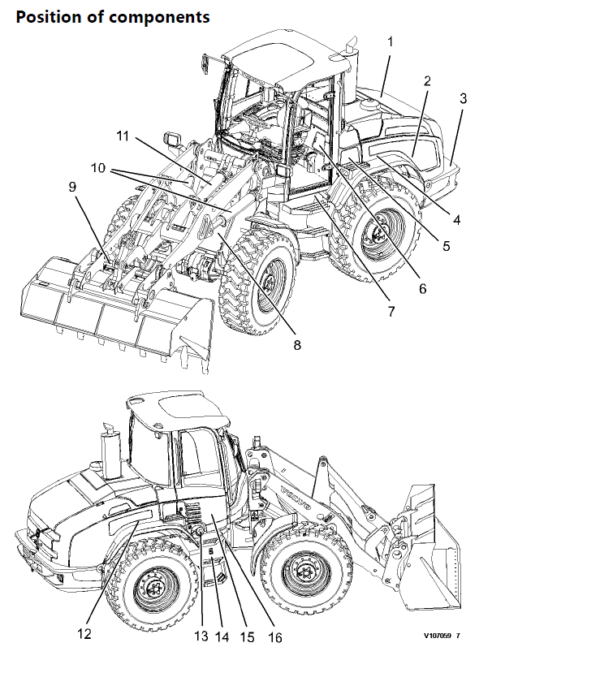 Position of components

1
2
3
11
10
9
4
5
6
7
8

VOLVO

12
13
14
15
16

V107059 7