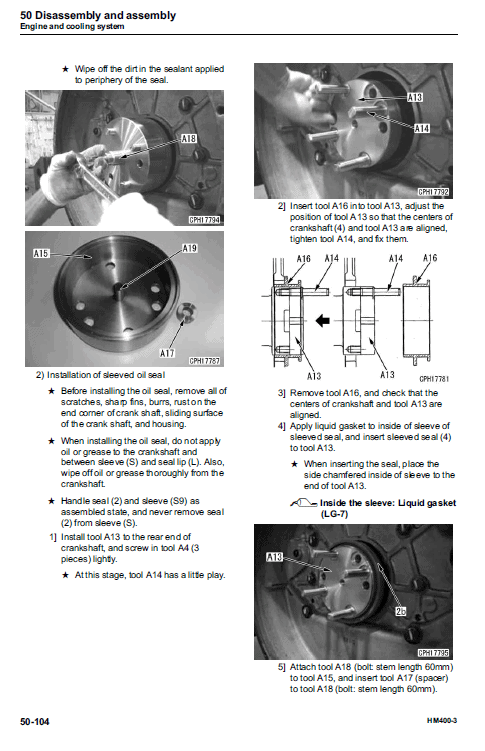 50 Disassembly and assembly
Engine and cooling system

★ Wipe off the dirt in the sealant applied to periphery of the seal.

A18
CPH17794

A15
A19
A17
CPH17787

2) Installation of sleeved oil seal

★ Before installing the oil seal, remove all of scratches, sharp fins, burrs, rust on the end corner of crank shaft, sliding surface of the crank shaft, and housing.

★ When installing the oil seal, do not apply oil or grease to the crankshaft and between sleeve (S) and seal lip (L). Also, wipe off oil or grease thoroughly from the crankshaft.

★ Handle seal (2) and sleeve (S9) as assembled state, and never remove seal (2) from sleeve (S).

1] Install tool A13 to the rear end of crankshaft, and screw in tool A4 (3 pieces) lightly.

★ At this stage, tool A14 has a little play.

A13
A14
CPH17792

2] Insert tool A16 into tool A13, adjust the position of tool A13 so that the centers of crankshaft (4) and tool A13 are aligned, tighten tool A14, and fix them.

A16 A14 A14 A16
A13 A13
CPH17781

3] Remove tool A16, and check that the centers of crankshaft and tool A13 are aligned.

4] Apply liquid gasket to inside of sleeve of sleeved seal, and insert sleeved seal (4) to tool A13.

★ When inserting the seal, place the side chamfered inside of sleeve to the end of tool A13.

Inside the sleeve: Liquid gasket (LG-7)

A13
2b
CPH17795

5] Attach tool A18 (bolt: stem length 60mm) to tool A15, and insert tool A17 (spacer) to tool A18 (bolt: stem length 60mm).

50-104
HM400-3