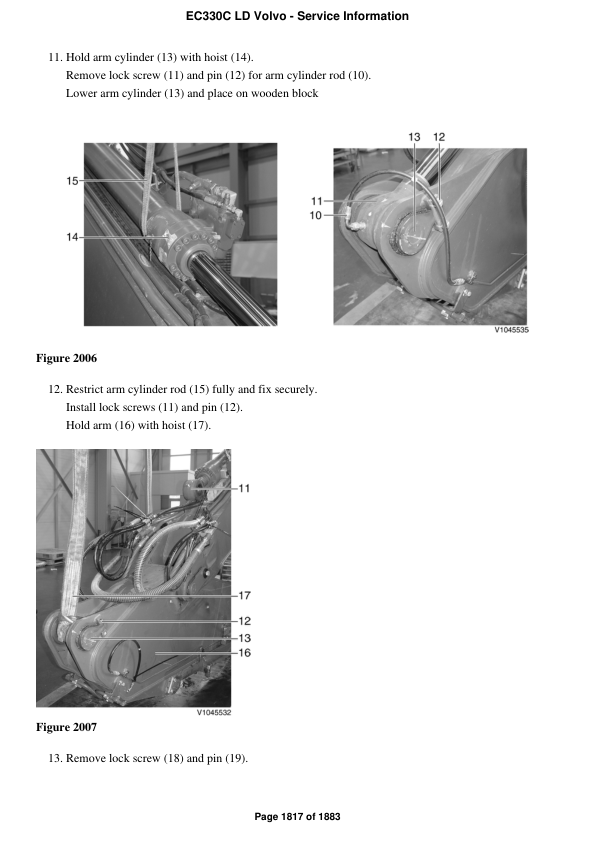 EC330C LD Volvo - Service Information

11. Hold arm cylinder (13) with hoist (14).
Remove lock screw (11) and pin (12) for arm cylinder rod (10).
Lower arm cylinder (13) and place on wooden block

15
14

13 12
11
10
V1045535

Figure 2006

12. Restrict arm cylinder rod (15) fully and fix securely.
Install lock screws (11) and pin (12).
Hold arm (16) with hoist (17).

11
17
12
13
16
V1045532

Figure 2007

13. Remove lock screw (18) and pin (19).

Page 1817 of 1883