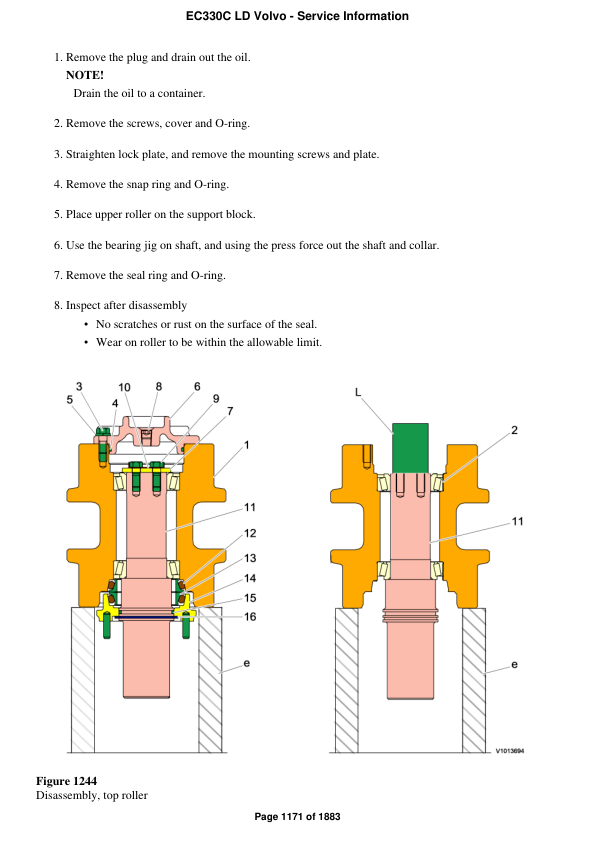 EC330C LD Volvo - Service Information

1. Remove the plug and drain out the oil.
NOTE!
Drain the oil to a container.

2. Remove the screws, cover and O-ring.

3. Straighten lock plate, and remove the mounting screws and plate.

4. Remove the snap ring and O-ring.

5. Place upper roller on the support block.

6. Use the bearing jig on shaft, and using the press force out the shaft and collar.

7. Remove the seal ring and O-ring.

8. Inspect after disassembly
• No scratches or rust on the surface of the seal.
• Wear on roller to be within the allowable limit.

3 10 8 6 5 4 9 7 1 11 12 13 14 15 16 e

L 2 11 e

V1013694

Figure 1244
Disassembly, top roller

Page 1171 of 1883