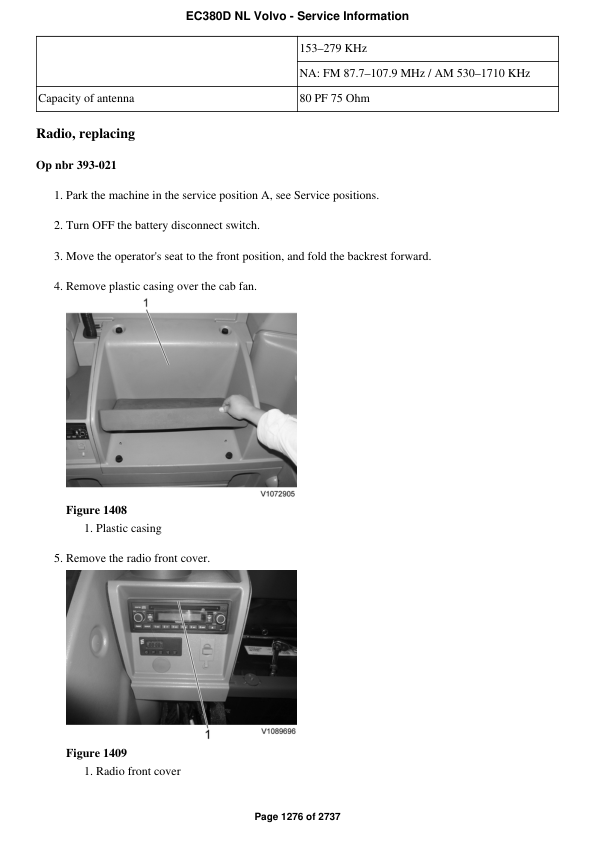 EC380D NL Volvo - Service Information

| | 153–279 KHz |
|---|---|
| | NA: FM 87.7–107.9 MHz / AM 530–1710 KHz |
| Capacity of antenna | 80 PF 75 Ohm |

Radio, replacing

Op nbr 393-021

1. Park the machine in the service position A, see Service positions.

2. Turn OFF the battery disconnect switch.

3. Move the operator's seat to the front position, and fold the backrest forward.

4. Remove plastic casing over the cab fan.

1

V1072905

Figure 1408
1. Plastic casing

5. Remove the radio front cover.

1

V1089696

Figure 1409
1. Radio front cover

Page 1276 of 2737