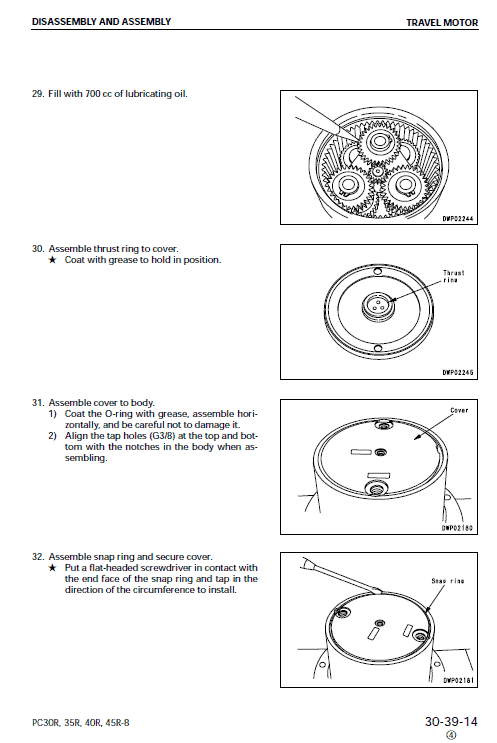 DISASSEMBLY AND ASSEMBLY

TRAVEL MOTOR

29. Fill with 700 cc of lubricating oil.

DWP02244

30. Assemble thrust ring to cover.
★ Coat with grease to hold in position.

Thrust ring

DWP02245

31. Assemble cover to body.
1) Coat the O-ring with grease, assemble horizontally, and be careful not to damage it.
2) Align the tap holes (G3/8) at the top and bottom with the notches in the body when assembling.

Cover

DWP02180

32. Assemble snap ring and secure cover.
★ Put a flat-headed screwdriver in contact with the end face of the snap ring and tap in the direction of the circumference to install.

Snap ring

DWP02181

PC30R, 35R, 40R, 45R-8

30-39-14
④