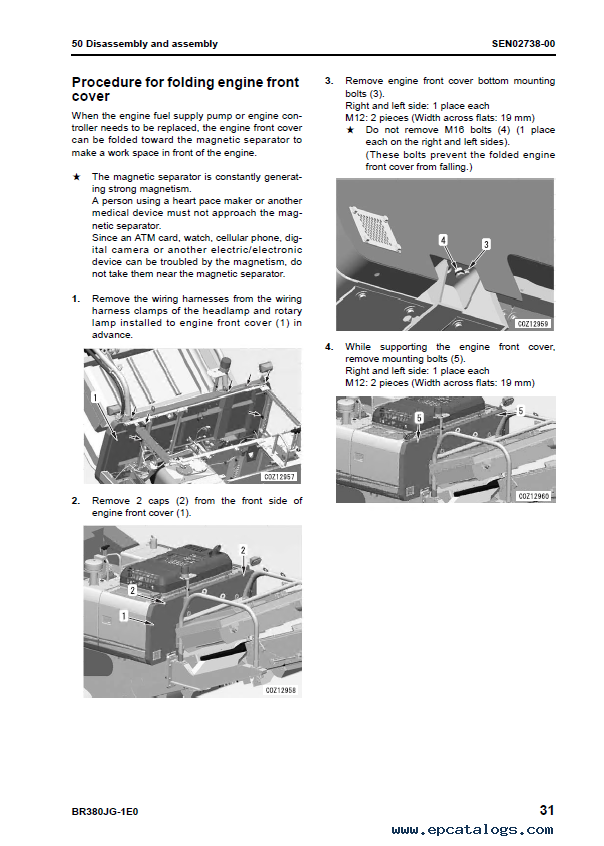 50 Disassembly and assembly

SEN02738-00

Procedure for folding engine front cover

When the engine fuel supply pump or engine controller needs to be replaced, the engine front cover can be folded toward the magnetic separator to make a work space in front of the engine.

★ The magnetic separator is constantly generating strong magnetism.
A person using a heart pace maker or another medical device must not approach the magnetic separator.
Since an ATM card, watch, cellular phone, digital camera or another electric/electronic device can be troubled by the magnetism, do not take them near the magnetic separator.

1. Remove the wiring harnesses from the wiring harness clamps of the headlamp and rotary lamp installed to engine front cover (1) in advance.

1

C0Z12957

2. Remove 2 caps (2) from the front side of engine front cover (1).

2

2

1

C0Z12958

3. Remove engine front cover bottom mounting bolts (3).
Right and left side: 1 place each
M12: 2 pieces (Width across flats: 19 mm)
★ Do not remove M16 bolts (4) (1 place each on the right and left sides).
(These bolts prevent the folded engine front cover from falling.)

4

3

C0Z12959

4. While supporting the engine front cover, remove mounting bolts (5).
Right and left side: 1 place each
M12: 2 pieces (Width across flats: 19 mm)

5

5

C0Z12960

BR380JG-1E0

31

www.epcatalogs.com