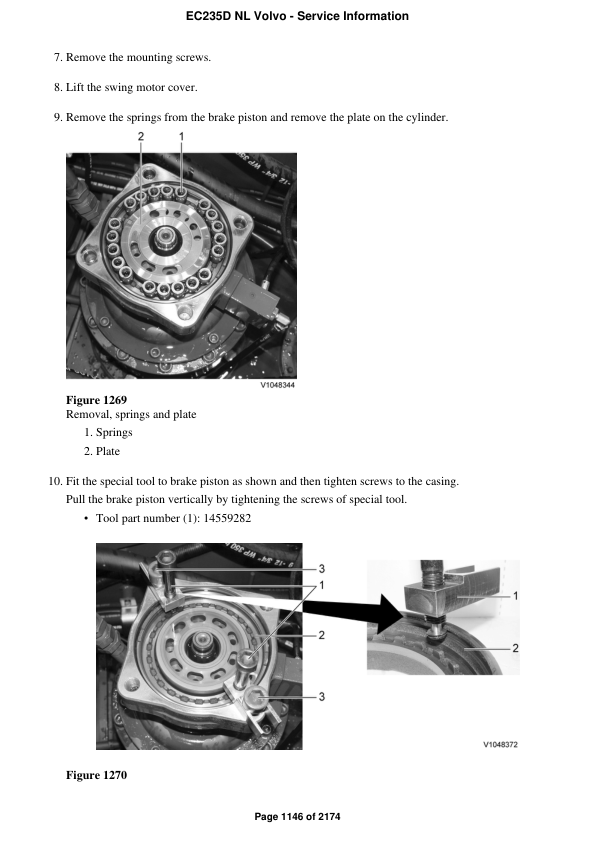 EC235D NL Volvo - Service Information

7. Remove the mounting screws.

8. Lift the swing motor cover.

9. Remove the springs from the brake piston and remove the plate on the cylinder.

2 1

V1048344

Figure 1269
Removal, springs and plate
1. Springs
2. Plate

10. Fit the special tool to brake piston as shown and then tighten screws to the casing. Pull the brake piston vertically by tightening the screws of special tool.
• Tool part number (1): 14559282

3
1
2
3

1
2

V1048372

Figure 1270

Page 1146 of 2174