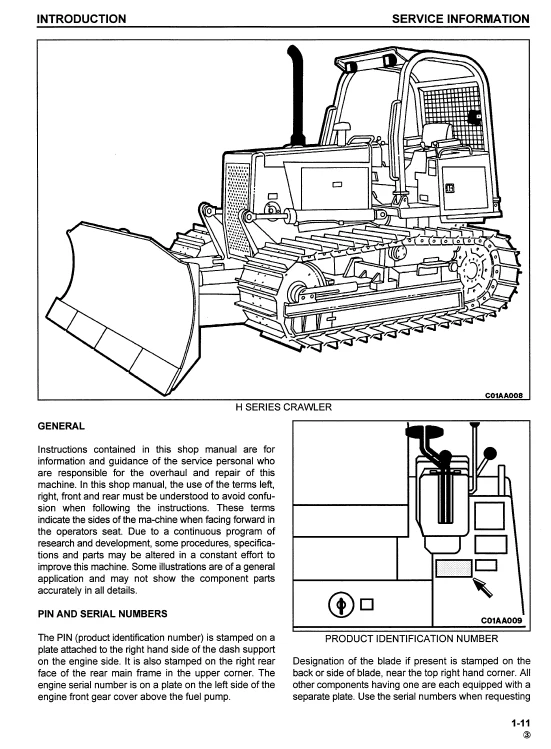 INTRODUCTION

SERVICE INFORMATION

C01AA008

H SERIES CRAWLER

GENERAL

Instructions contained in this shop manual are for information and guidance of the service personal who are responsible for the overhaul and repair of this machine. In this shop manual, the use of the terms left, right, front and rear must be understood to avoid confusion when following the instructions. These terms indicate the sides of the ma-chine when facing forward in the operators seat. Due to a continuous program of research and development, some procedures, specifications and parts may be altered in a constant effort to improve this machine. Some illustrations are of a general application and may not show the component parts accurately in all details.

PIN AND SERIAL NUMBERS

The PIN (product identification number) is stamped on a plate attached to the right hand side of the dash support on the engine side. It is also stamped on the right rear face of the rear main frame in the upper corner. The engine serial number is on a plate on the left side of the engine front gear cover above the fuel pump.

C01AA009

PRODUCT IDENTIFICATION NUMBER

Designation of the blade if present is stamped on the back or side of blade, near the top right hand corner. All other components having one are each equipped with a separate plate. Use the serial numbers when requesting

1-11
③