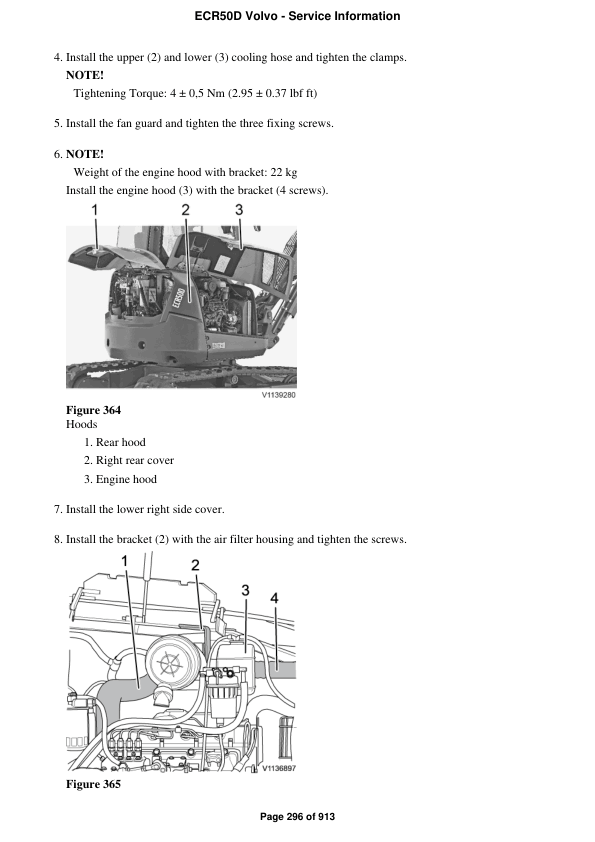 ECR50D Volvo - Service Information

4. Install the upper (2) and lower (3) cooling hose and tighten the clamps.
NOTE!
Tightening Torque: 4 ± 0,5 Nm (2.95 ± 0.37 lbf ft)

5. Install the fan guard and tighten the three fixing screws.

6. NOTE!
Weight of the engine hood with bracket: 22 kg
Install the engine hood (3) with the bracket (4 screws).

1 2 3

ECR50D

V1139280

Figure 364
Hoods
1. Rear hood
2. Right rear cover
3. Engine hood

7. Install the lower right side cover.

8. Install the bracket (2) with the air filter housing and tighten the screws.

1 2 3 4

V1136897

Figure 365

Page 296 of 913