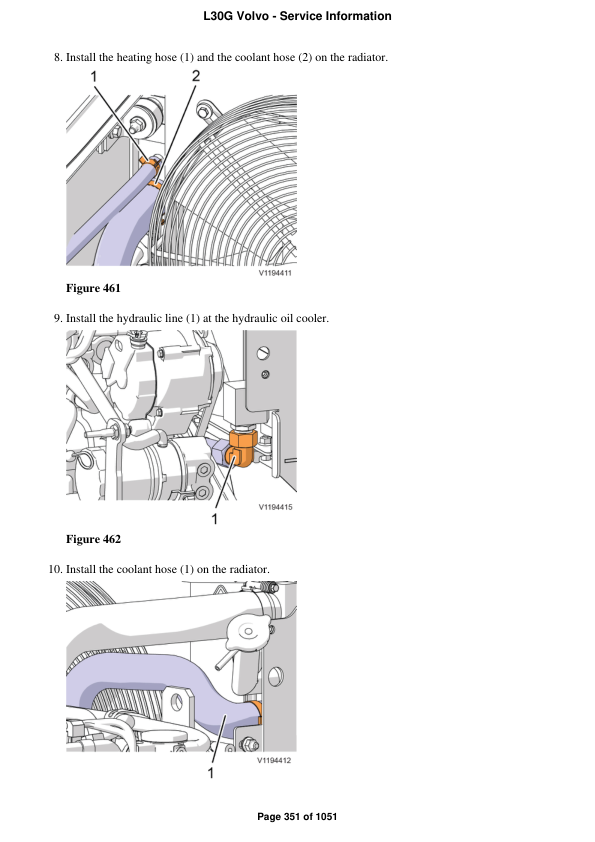 L30G Volvo - Service Information

8. Install the heating hose (1) and the coolant hose (2) on the radiator.

1
2
V1194411

Figure 461

9. Install the hydraulic line (1) at the hydraulic oil cooler.

V1194415
1

Figure 462

10. Install the coolant hose (1) on the radiator.

V1194412
1

Page 351 of 1051