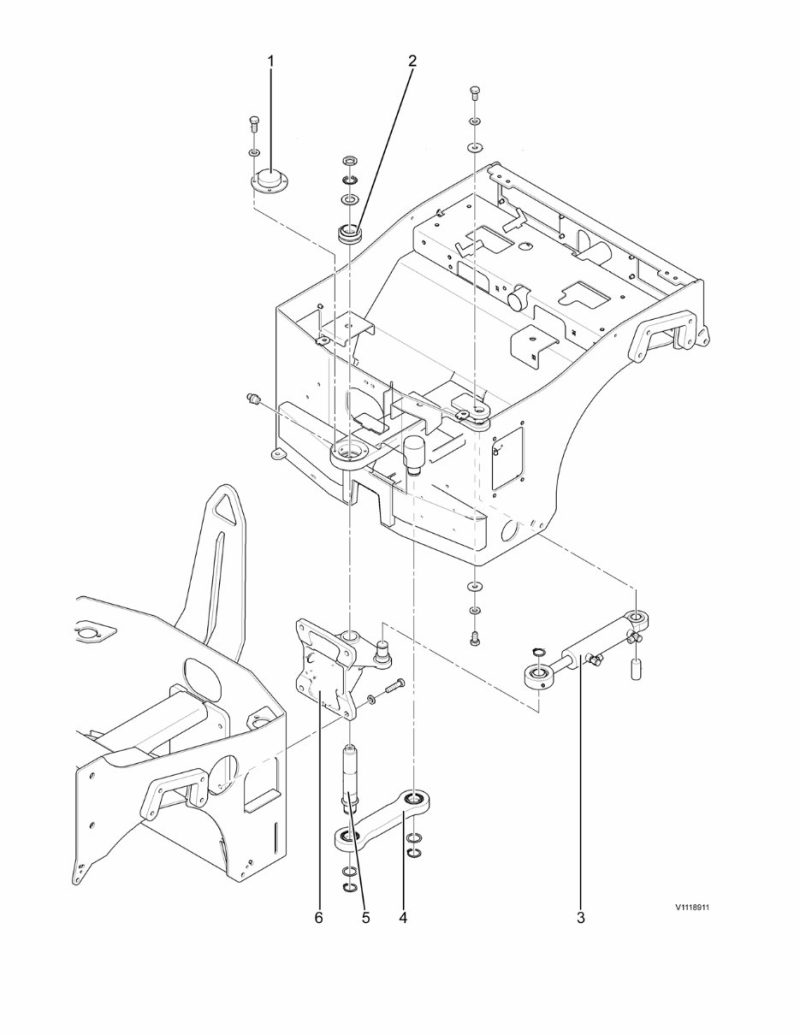 1
2
6
5
4
3
V1118911