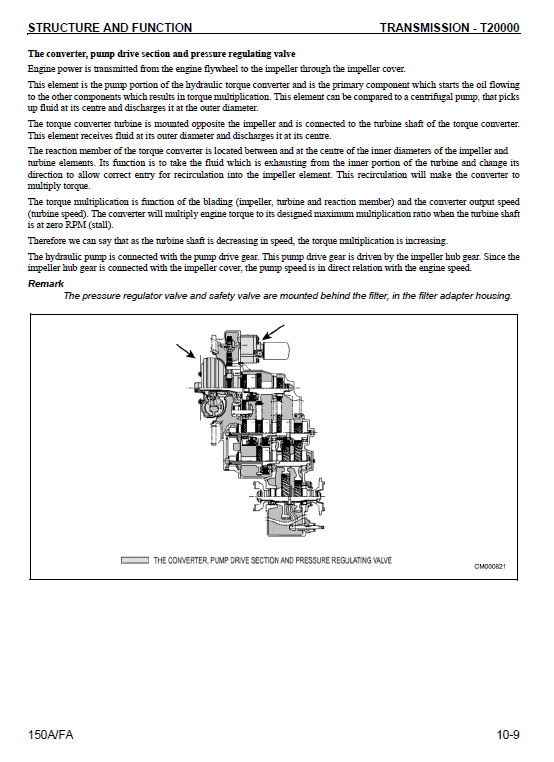 STRUCTURE AND FUNCTION

TRANSMISSION - T20000

The converter, pump drive section and pressure regulating valve

Engine power is transmitted from the engine flywheel to the impeller through the impeller cover.

This element is the pump portion of the hydraulic torque converter and is the primary component which starts the oil flowing to the other components which results in torque multiplication. This element can be compared to a centrifugal pump, that picks up fluid at its centre and discharges it at the outer diameter.

The torque converter turbine is mounted opposite the impeller and is connected to the turbine shaft of the torque converter. This element receives fluid at its outer diameter and discharges it at its centre.

The reaction member of the torque converter is located between and at the centre of the inner diameters of the impeller and turbine elements. Its function is to take the fluid which is exhausting from the inner portion of the turbine and change its direction to allow correct entry for recirculation into the impeller element. This recirculation will make the converter to multiply torque.

The torque multiplication is function of the blading (impeller, turbine and reaction member) and the converter output speed (turbine speed). The converter will multiply engine torque to its designed maximum multiplication ratio when the turbine shaft is at zero RPM (stall).

Therefore we can say that as the turbine shaft is decreasing in speed, the torque multiplication is increasing.

The hydraulic pump is connected with the pump drive gear. This pump drive gear is driven by the impeller hub gear. Since the impeller hub gear is connected with the impeller cover, the pump speed is in direct relation with the engine speed.

Remark

The pressure regulator valve and safety valve are mounted behind the filter, in the filter adapter housing.

THE CONVERTER, PUMP DRIVE SECTION AND PRESSURE REGULATING VALVE

CM000821

150A/FA

10-9