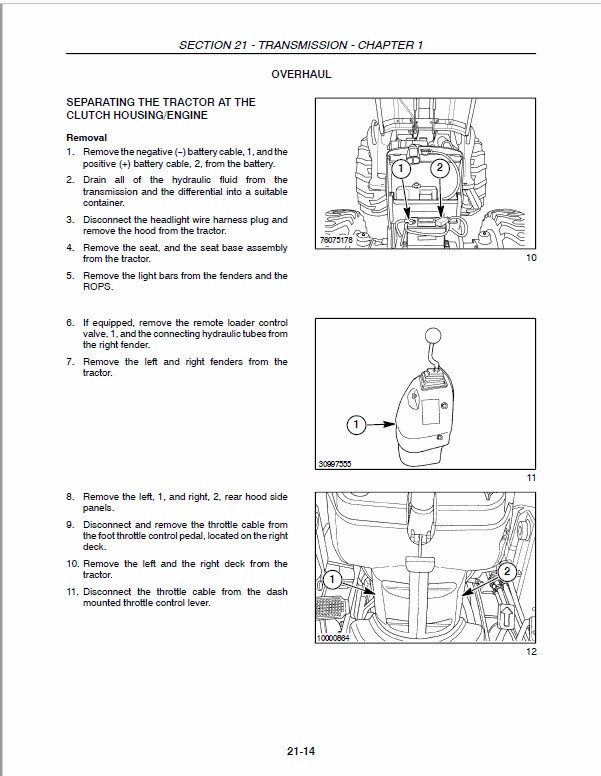 SECTION 21 - TRANSMISSION - CHAPTER 1

OVERHAUL

SEPARATING THE TRACTOR AT THE CLUTCH HOUSING/ENGINE

Removal

1. Remove the negative (–) battery cable, 1, and the positive (+) battery cable, 2, from the battery.
2. Drain all of the hydraulic fluid from the transmission and the differential into a suitable container.
3. Disconnect the headlight wire harness plug and remove the hood from the tractor.
4. Remove the seat, and the seat base assembly from the tractor.
5. Remove the light bars from the fenders and the ROPS.

1
2
76075178
10

6. If equipped, remove the remote loader control valve, 1, and the connecting hydraulic tubes from the right fender.
7. Remove the left and right fenders from the tractor.

1
30997555
11

8. Remove the left, 1, and right, 2, rear hood side panels.
9. Disconnect and remove the throttle cable from the foot throttle control pedal, located on the right deck.
10. Remove the left and the right deck from the tractor.
11. Disconnect the throttle cable from the dash mounted throttle control lever.

1
2
10000864
12

21-14