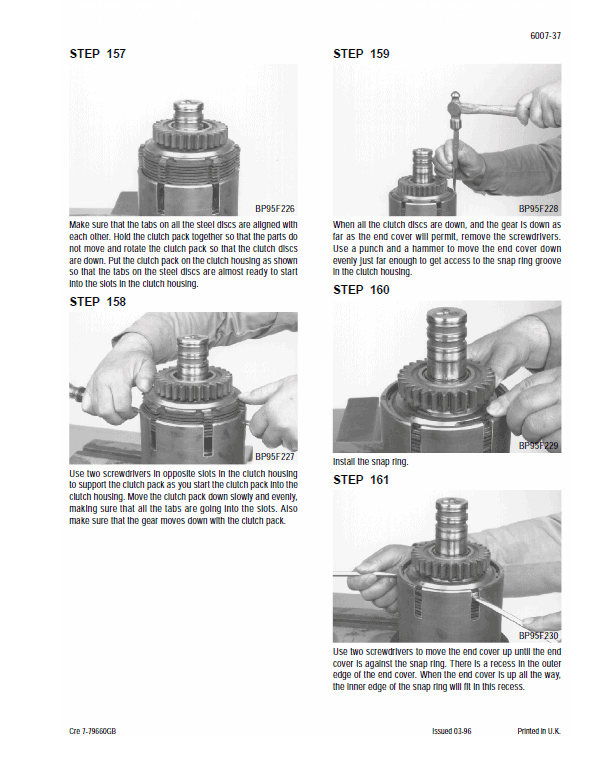 6007-37

STEP 157

BP95F226

Make sure that the tabs on all the steel discs are aligned with each other. Hold the clutch pack together so that the parts do not move and rotate the clutch pack so that the clutch discs are down. Put the clutch pack on the clutch housing as shown so that the tabs on the steel discs are almost ready to start into the slots in the clutch housing.

STEP 158

BP95F227

Use two screwdrivers in opposite slots in the clutch housing to support the clutch pack as you start the clutch pack into the clutch housing. Move the clutch pack down slowly and evenly, making sure that all the tabs are going into the slots. Also make sure that the gear moves down with the clutch pack.

STEP 159

BP95F228

When all the clutch discs are down, and the gear is down as far as the end cover will permit, remove the screwdrivers. Use a punch and a hammer to move the end cover down evenly just far enough to get access to the snap ring groove in the clutch housing.

STEP 160

BP95F229

Install the snap ring.

STEP 161

BP95F230

Use two screwdrivers to move the end cover up until the end cover is against the snap ring. There is a recess in the outer edge of the end cover. When the end cover is up all the way, the inner edge of the snap ring will fit in this recess.

Cre 7-79660GB

Issued 03-96

Printed in U.K.