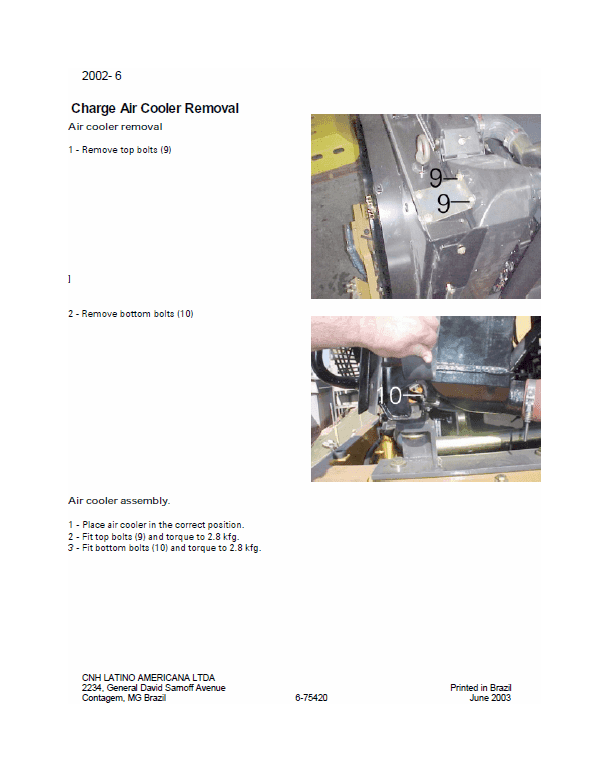 2002- 6

Charge Air Cooler Removal

Air cooler removal

1 - Remove top bolts (9)

9

9

]

2 - Remove bottom bolts (10)

10

Air cooler assembly.

1 - Place air cooler in the correct position.
2 - Fit top bolts (9) and torque to 2.8 kfg.
3 - Fit bottom bolts (10) and torque to 2.8 kfg.

CNH LATINO AMERICANA LTDA
2234, General David Sarnoff Avenue
Contagem, MG Brazil

6-75420

Printed in Brazil
June 2003