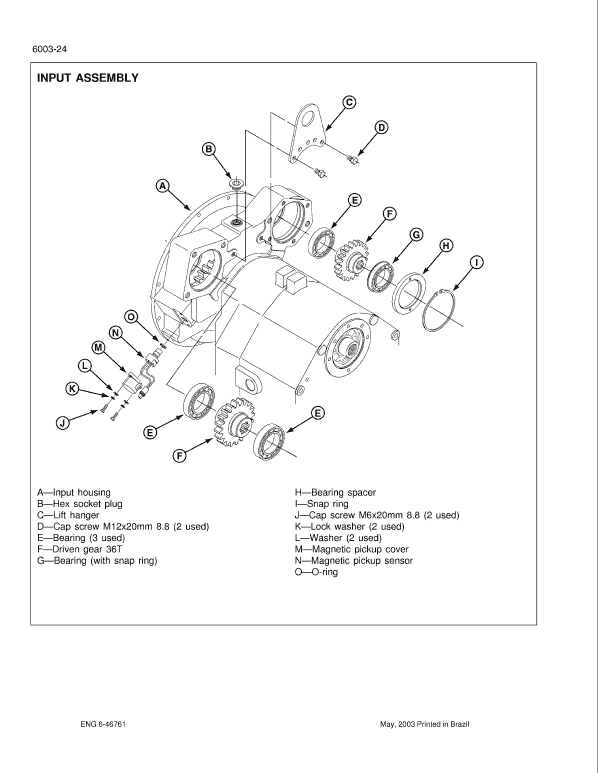 6003-24

INPUT ASSEMBLY

C
D
B
A
E
F
G
H
I
O
N
M
L
K
J
E
E
F

A—Input housing
B—Hex socket plug
C—Lift hanger
D—Cap screw M12x20mm 8.8 (2 used)
E—Bearing (3 used)
F—Driven gear 36T
G—Bearing (with snap ring)

H—Bearing spacer
I—Snap ring
J—Cap screw M6x20mm 8.8 (2 used)
K—Lock washer (2 used)
L—Washer (2 used)
M—Magnetic pickup cover
N—Magnetic pickup sensor
O—O-ring

ENG 6-46761

May, 2003 Printed in Brazil