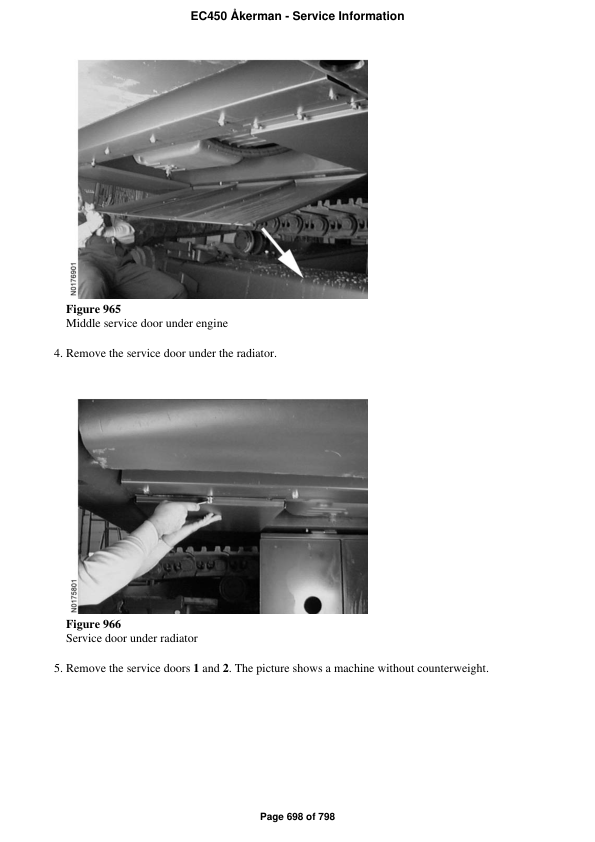 EC450 Åkerman - Service Information

N0176901

Figure 965
Middle service door under engine

4. Remove the service door under the radiator.

N0175801

Figure 966
Service door under radiator

5. Remove the service doors 1 and 2. The picture shows a machine without counterweight.

Page 698 of 798