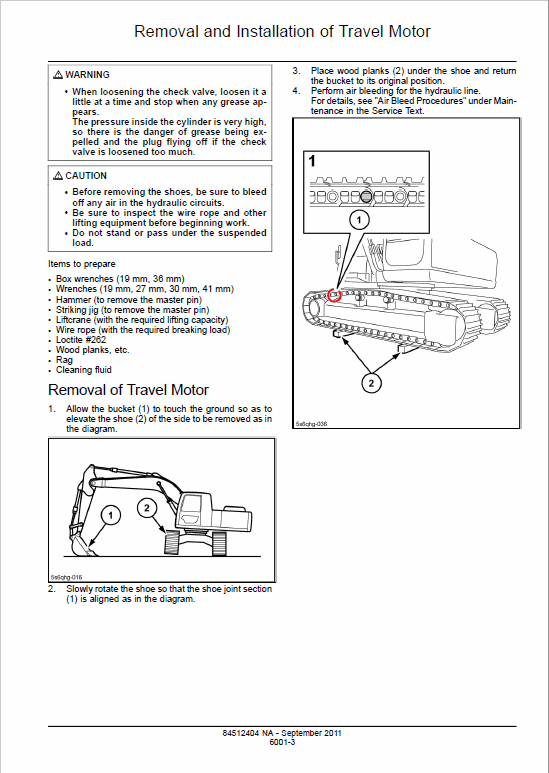 Removal and Installation of Travel Motor

⚠ WARNING

• When loosening the check valve, loosen it a little at a time and stop when any grease appears.
The pressure inside the cylinder is very high, so there is the danger of grease being expelled and the plug flying off if the check valve is loosened too much.

⚠ CAUTION

• Before removing the shoes, be sure to bleed off any air in the hydraulic circuits.
• Be sure to inspect the wire rope and other lifting equipment before beginning work.
• Do not stand or pass under the suspended load.

Items to prepare

• Box wrenches (19 mm, 36 mm)
• Wrenches (19 mm, 27 mm, 30 mm, 41 mm)
• Hammer (to remove the master pin)
• Striking jig (to remove the master pin)
• Liftcrane (with the required lifting capacity)
• Wire rope (with the required breaking load)
• Loctite #262
• Wood planks, etc.
• Rag
• Cleaning fluid

Removal of Travel Motor

1. Allow the bucket (1) to touch the ground so as to elevate the shoe (2) of the side to be removed as in the diagram.

1
2
5s6qhg-016

2. Slowly rotate the shoe so that the shoe joint section (1) is aligned as in the diagram.

3. Place wood planks (2) under the shoe and return the bucket to its original position.
4. Perform air bleeding for the hydraulic line.
For details, see "Air Bleed Procedures" under Maintenance in the Service Text.

1
1
2
5s6qhg-036

84512404 NA - September 2011
6001-3