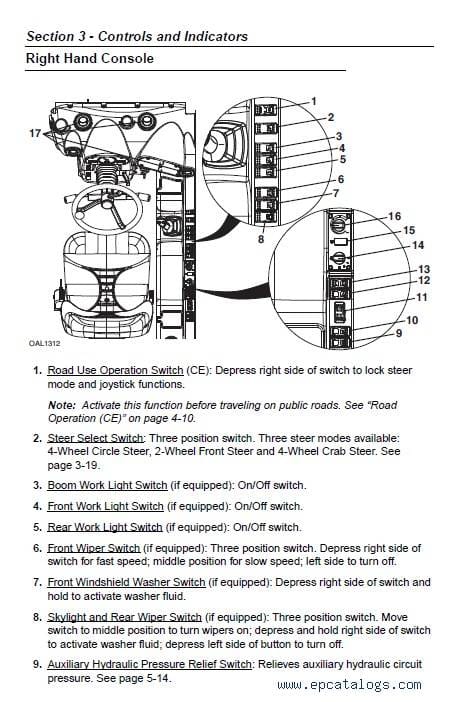 Section 3 - Controls and Indicators

Right Hand Console

17

1
2
3
4
5
6
7
8

16
15
14
13
12
11
10
9

OAL1312

1. Road Use Operation Switch (CE): Depress right side of switch to lock steer mode and joystick functions.

Note: Activate this function before traveling on public roads. See "Road Operation (CE)" on page 4-10.

2. Steer Select Switch: Three position switch. Three steer modes available: 4-Wheel Circle Steer, 2-Wheel Front Steer and 4-Wheel Crab Steer. See page 3-19.

3. Boom Work Light Switch (if equipped): On/Off switch.

4. Front Work Light Switch (if equipped): On/Off switch.

5. Rear Work Light Switch (if equipped): On/Off switch.

6. Front Wiper Switch (if equipped): Three position switch. Depress right side of switch for fast speed; middle position for slow speed; left side to turn off.

7. Front Windshield Washer Switch (if equipped): Depress right side of switch and hold to activate washer fluid.

8. Skylight and Rear Wiper Switch (if equipped): Three position switch. Move switch to middle position to turn wipers on; depress and hold right side of switch to activate washer fluid; depress left side of button to turn off.

9. Auxiliary Hydraulic Pressure Relief Switch: Relieves auxiliary hydraulic circuit pressure. See page 5-14.

www.epcatalogs.com