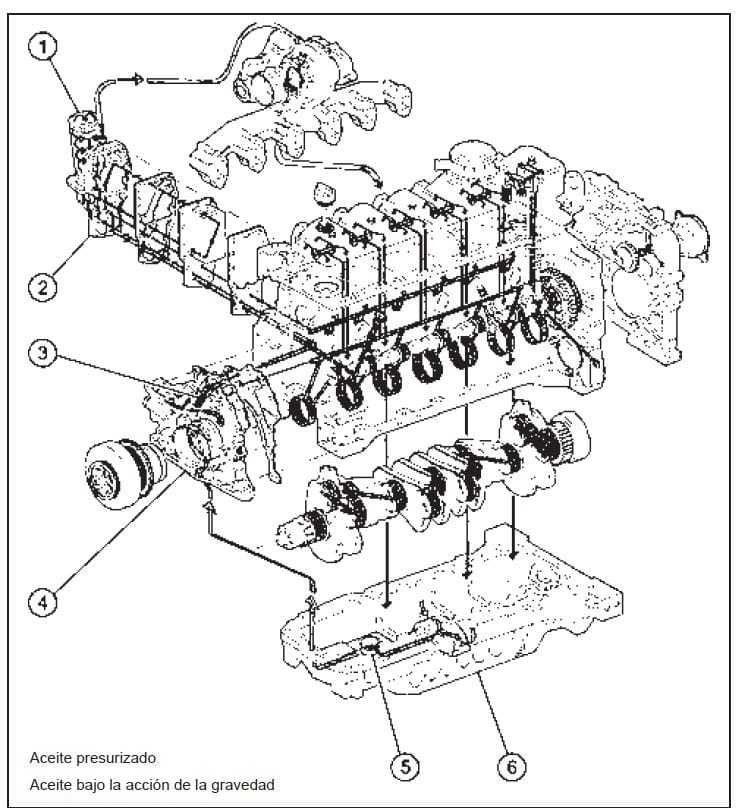 1
2
3
4
5
6
Aceite presurizado
Aceite bajo la acción de la gravedad