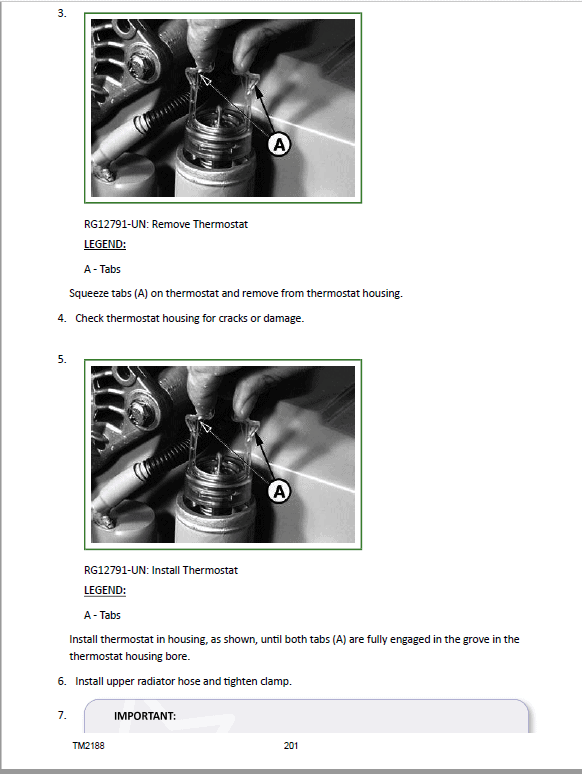 3.

A

RG12791-UN: Remove Thermostat

LEGEND:

A - Tabs

Squeeze tabs (A) on thermostat and remove from thermostat housing.

4. Check thermostat housing for cracks or damage.

5.

A

RG12791-UN: Install Thermostat

LEGEND:

A - Tabs

Install thermostat in housing, as shown, until both tabs (A) are fully engaged in the grove in the thermostat housing bore.

6. Install upper radiator hose and tighten clamp.

7. IMPORTANT:

TM2188 201