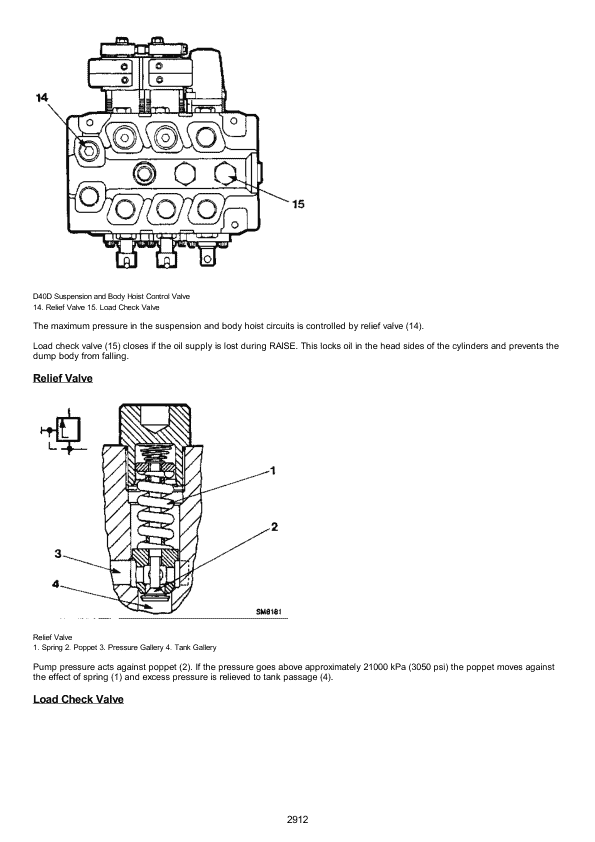 14

15

D40D Suspension and Body Hoist Control Valve
14. Relief Valve 15. Load Check Valve

The maximum pressure in the suspension and body hoist circuits is controlled by relief valve (14).

Load check valve (15) closes if the oil supply is lost during RAISE. This locks oil in the head sides of the cylinders and prevents the dump body from falling.

Relief Valve

1

2

3

4

SM8181

Relief Valve
1. Spring 2. Poppet 3. Pressure Gallery 4. Tank Gallery

Pump pressure acts against poppet (2). If the pressure goes above approximately 21000 kPa (3050 psi) the poppet moves against the effect of spring (1) and excess pressure is relieved to tank passage (4).

Load Check Valve

2912