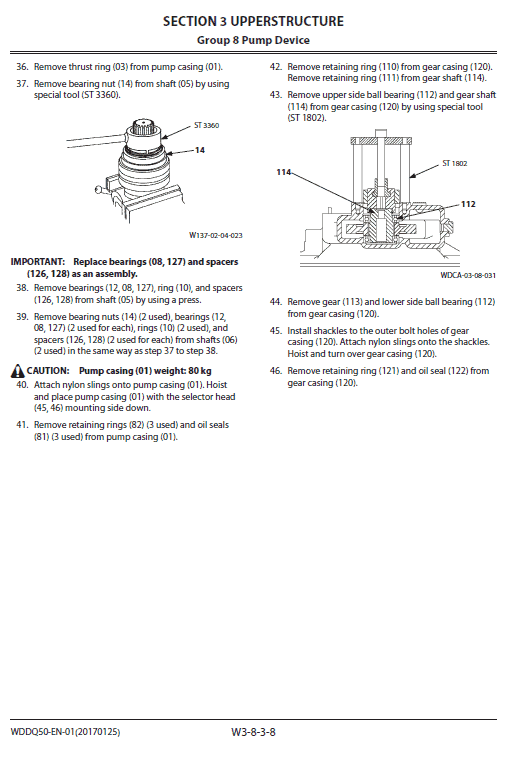 SECTION 3 UPPERSTRUCTURE
Group 8 Pump Device

36. Remove thrust ring (03) from pump casing (01).

37. Remove bearing nut (14) from shaft (05) by using special tool (ST 3360).

ST 3360

14

W137-02-04-023

IMPORTANT: Replace bearings (08, 127) and spacers (126, 128) as an assembly.

38. Remove bearings (12, 08, 127), ring (10), and spacers (126, 128) from shaft (05) by using a press.

39. Remove bearing nuts (14) (2 used), bearings (12, 08, 127) (2 used for each), rings (10) (2 used), and spacers (126, 128) (2 used for each) from shafts (06) (2 used) in the same way as step 37 to step 38.

CAUTION: Pump casing (01) weight: 80 kg

40. Attach nylon slings onto pump casing (01). Hoist and place pump casing (01) with the selector head (45, 46) mounting side down.

41. Remove retaining rings (82) (3 used) and oil seals (81) (3 used) from pump casing (01).

42. Remove retaining ring (110) from gear casing (120). Remove retaining ring (111) from gear shaft (114).

43. Remove upper side ball bearing (112) and gear shaft (114) from gear casing (120) by using special tool (ST 1802).

ST 1802

114

112

WDCA-03-08-031

44. Remove gear (113) and lower side ball bearing (112) from gear casing (120).

45. Install shackles to the outer bolt holes of gear casing (120). Attach nylon slings onto the shackles. Hoist and turn over gear casing (120).

46. Remove retaining ring (121) and oil seal (122) from gear casing (120).

WDDQ50-EN-01(20170125)

W3-8-3-8