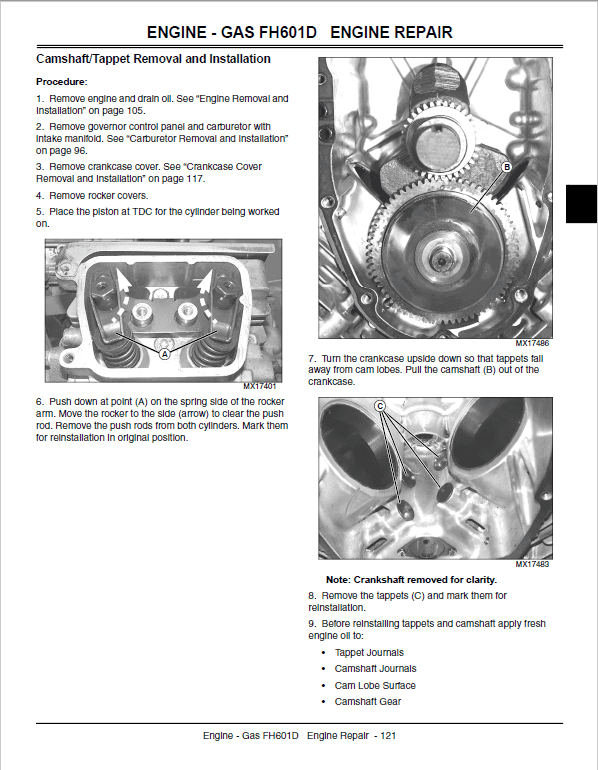 ENGINE - GAS FH601D ENGINE REPAIR

Camshaft/Tappet Removal and Installation

Procedure:

1. Remove engine and drain oil. See "Engine Removal and Installation" on page 105.

2. Remove governor control panel and carburetor with intake manifold. See "Carburetor Removal and Installation" on page 96.

3. Remove crankcase cover. See "Crankcase Cover Removal and Installation" on page 117.

4. Remove rocker covers.

5. Place the piston at TDC for the cylinder being worked on.

A

MX17401

6. Push down at point (A) on the spring side of the rocker arm. Move the rocker to the side (arrow) to clear the push rod. Remove the push rods from both cylinders. Mark them for reinstallation in original position.

B

MX17486

7. Turn the crankcase upside down so that tappets fall away from cam lobes. Pull the camshaft (B) out of the crankcase.

C

MX17483

Note: Crankshaft removed for clarity.

8. Remove the tappets (C) and mark them for reinstallation.

9. Before reinstalling tappets and camshaft apply fresh engine oil to:

• Tappet Journals
• Camshaft Journals
• Cam Lobe Surface
• Camshaft Gear

Engine - Gas FH601D Engine Repair - 121