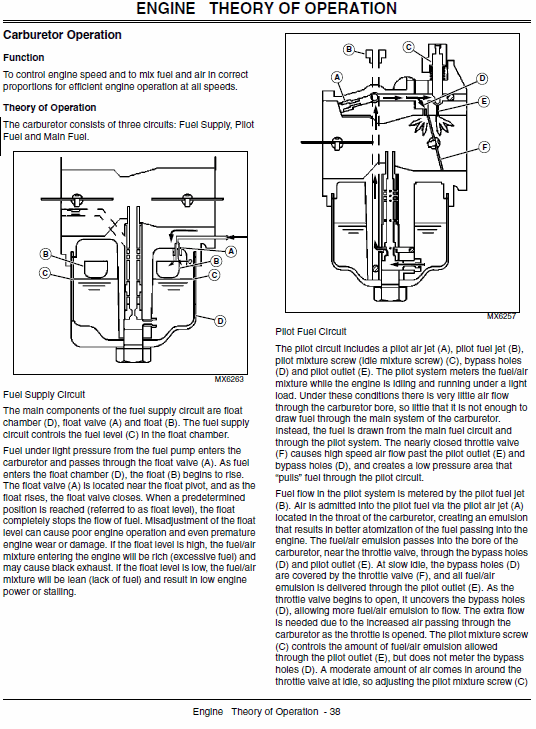 ENGINE THEORY OF OPERATION

Carburetor Operation

Function

To control engine speed and to mix fuel and air in correct proportions for efficient engine operation at all speeds.

Theory of Operation

The carburetor consists of three circuits: Fuel Supply, Pilot Fuel and Main Fuel.

B
C
A
B
C
D
MX6263

Fuel Supply Circuit

The main components of the fuel supply circuit are float chamber (D), float valve (A) and float (B). The fuel supply circuit controls the fuel level (C) in the float chamber.

Fuel under light pressure from the fuel pump enters the carburetor and passes through the float valve (A). As fuel enters the float chamber (D), the float (B) begins to rise. The float valve (A) is located near the float pivot, and as the float rises, the float valve closes. When a predetermined position is reached (referred to as float level), the float completely stops the flow of fuel. Misadjustment of the float level can cause poor engine operation and even premature engine wear or damage. If the float level is high, the fuel/air mixture entering the engine will be rich (excessive fuel) and may cause black exhaust. If the float level is low, the fuel/air mixture will be lean (lack of fuel) and result in low engine power or stalling.

B
C
A
D
E
F
MX6257

Pilot Fuel Circuit

The pilot circuit includes a pilot air jet (A), pilot fuel jet (B), pilot mixture screw (idle mixture screw) (C), bypass holes (D) and pilot outlet (E). The pilot system meters the fuel/air mixture while the engine is idling and running under a light load. Under these conditions there is very little air flow through the carburetor bore, so little that it is not enough to draw fuel through the main system of the carburetor. Instead, the fuel is drawn from the main fuel circuit and through the pilot system. The nearly closed throttle valve (F) causes high speed air flow past the pilot outlet (E) and bypass holes (D), and creates a low pressure area that "pulls" fuel through the pilot circuit.

Fuel flow in the pilot system is metered by the pilot fuel jet (B). Air is admitted into the pilot fuel via the pilot air jet (A) located in the throat of the carburetor, creating an emulsion that results in better atomization of the fuel passing into the engine. The fuel/air emulsion passes into the bore of the carburetor, near the throttle valve, through the bypass holes (D) and pilot outlet (E). At slow idle, the bypass holes (D) are covered by the throttle valve (F), and all fuel/air emulsion is delivered through the pilot outlet (E). As the throttle valve begins to open, it uncovers the bypass holes (D), allowing more fuel/air emulsion to flow. The extra flow is needed due to the increased air passing through the carburetor as the throttle is opened. The pilot mixture screw (C) controls the amount of fuel/air emulsion allowed through the pilot outlet (E), but does not meter the bypass holes (D). A moderate amount of air comes in around the throttle valve at idle, so adjusting the pilot mixture screw (C)

Engine Theory of Operation - 38