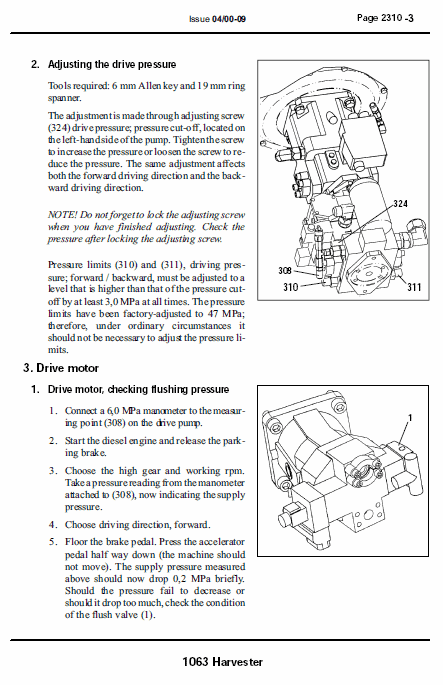 Issue 04/00-09

Page 2310 -3

2. Adjusting the drive pressure

Tools required: 6 mm Allen key and 19 mm ring spanner.

The adjustment is made through adjusting screw (324) drive pressure; pressure cut-off, located on the left-hand side of the pump. Tighten the screw to increase the pressure or loosen the screw to reduce the pressure. The same adjustment affects both the forward driving direction and the backward driving direction.

NOTE! Do not forget to lock the adjusting screw when you have finished adjusting. Check the pressure after locking the adjusting screw.

Pressure limits (310) and (311), driving pressure; forward / backward, must be adjusted to a level that is higher than that of the pressure cut-off by at least 3,0 MPa at all times. The pressure limits have been factory-adjusted to 47 MPa; therefore, under ordinary circumstances it should not be necessary to adjust the pressure limits.

324

308

310

311

3. Drive motor

1. Drive motor, checking flushing pressure

1. Connect a 6,0 MPa manometer to the measuring point (308) on the drive pump.

2. Start the diesel engine and release the parking brake.

3. Choose the high gear and working rpm. Take a pressure reading from the manometer attached to (308), now indicating the supply pressure.

4. Choose driving direction, forward.

5. Floor the brake pedal. Press the accelerator pedal half way down (the machine should not move). The supply pressure measured above should now drop 0,2 MPa briefly. Should the pressure fail to decrease or should it drop too much, check the condition of the flush valve (1).

1

1063 Harvester