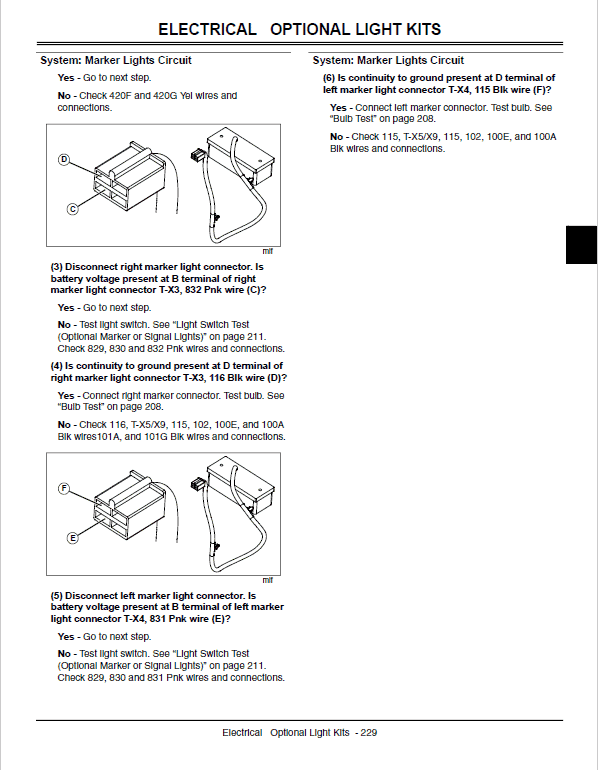 ELECTRICAL   OPTIONAL LIGHT KITS

System: Marker Lights Circuit

Yes - Go to next step.

No - Check 420F and 420G Yel wires and connections.

D

C

mif

(3) Disconnect right marker light connector. Is battery voltage present at B terminal of right marker light connector T-X3, 832 Pnk wire (C)?

Yes - Go to next step.

No - Test light switch. See "Light Switch Test (Optional Marker or Signal Lights)" on page 211. Check 829, 830 and 832 Pnk wires and connections.

(4) Is continuity to ground present at D terminal of right marker light connector T-X3, 116 Blk wire (D)?

Yes - Connect right marker connector. Test bulb. See "Bulb Test" on page 208.

No - Check 116, T-X5/X9, 115, 102, 100E, and 100A Blk wires101A, and 101G Blk wires and connections.

F

E

mif

(5) Disconnect left marker light connector. Is battery voltage present at B terminal of left marker light connector T-X4, 831 Pnk wire (E)?

Yes - Go to next step.

No - Test light switch. See "Light Switch Test (Optional Marker or Signal Lights)" on page 211. Check 829, 830 and 831 Pnk wires and connections.

System: Marker Lights Circuit

(6) Is continuity to ground present at D terminal of left marker light connector T-X4, 115 Blk wire (F)?

Yes - Connect left marker connector. Test bulb. See "Bulb Test" on page 208.

No - Check 115, T-X5/X9, 115, 102, 100E, and 100A Blk wires and connections.

Electrical   Optional Light Kits - 229