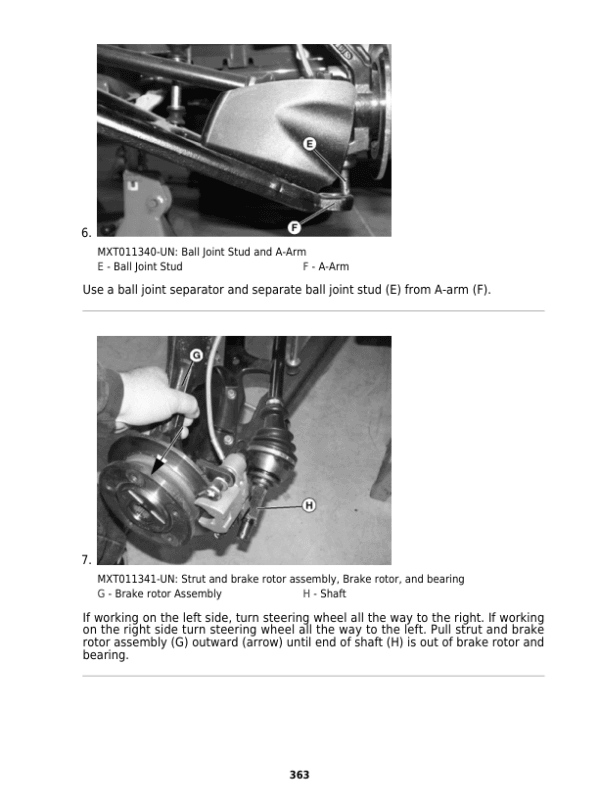 E

F

6.

MXT011340-UN: Ball Joint Stud and A-Arm
E - Ball Joint Stud F - A-Arm

Use a ball joint separator and separate ball joint stud (E) from A-arm (F).

G

H

7.

MXT011341-UN: Strut and brake rotor assembly, Brake rotor, and bearing
G - Brake rotor Assembly H - Shaft

If working on the left side, turn steering wheel all the way to the right. If working on the right side turn steering wheel all the way to the left. Pull strut and brake rotor assembly (G) outward (arrow) until end of shaft (H) is out of brake rotor and bearing.

363